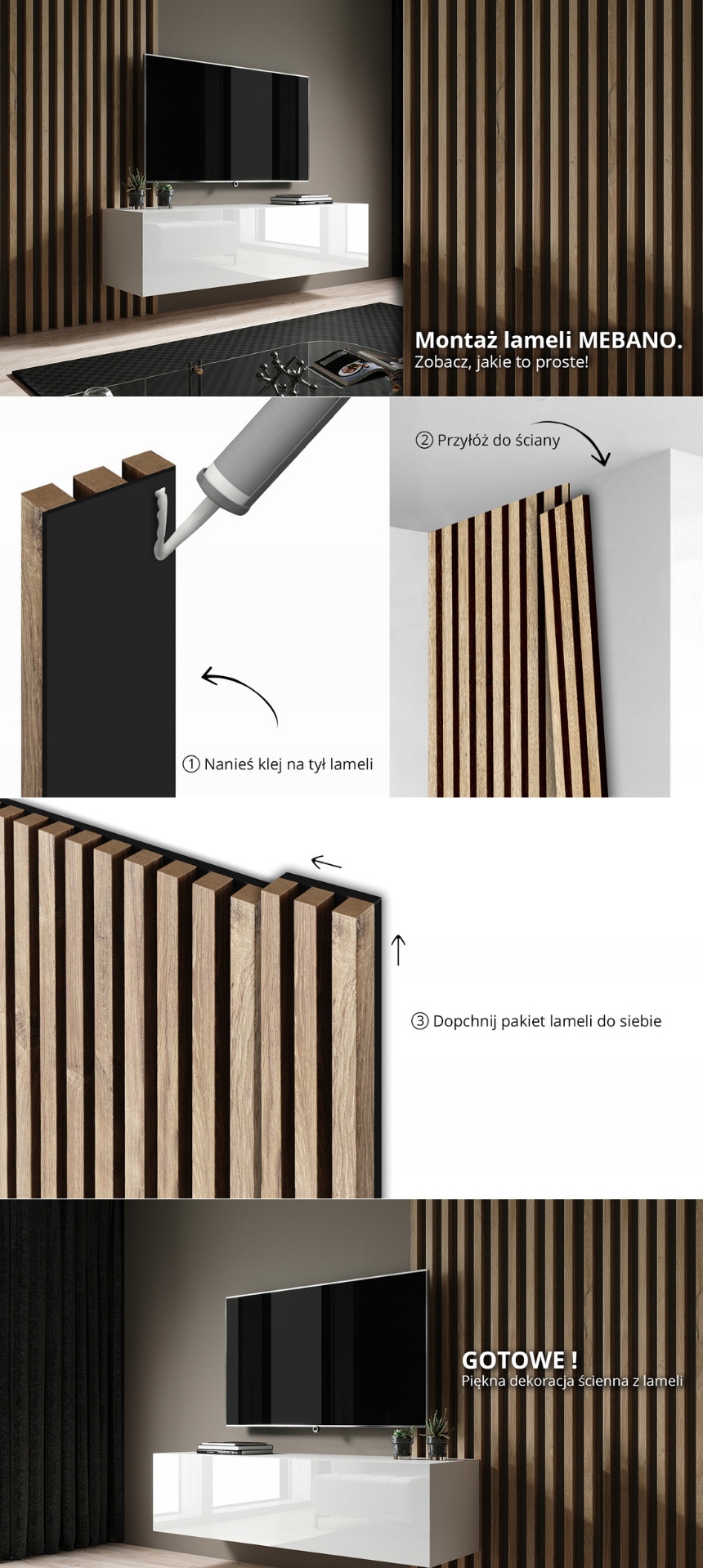 Montaż lameli MEBANO.
Zobacz, jakie to proste!

① Nanieś klej na tył lameli

② Przyłóż do ściany

③ Dopchnij pakiet lameli do siebie

GOTOWE !
Piękna dekoracja ścienna z lameli