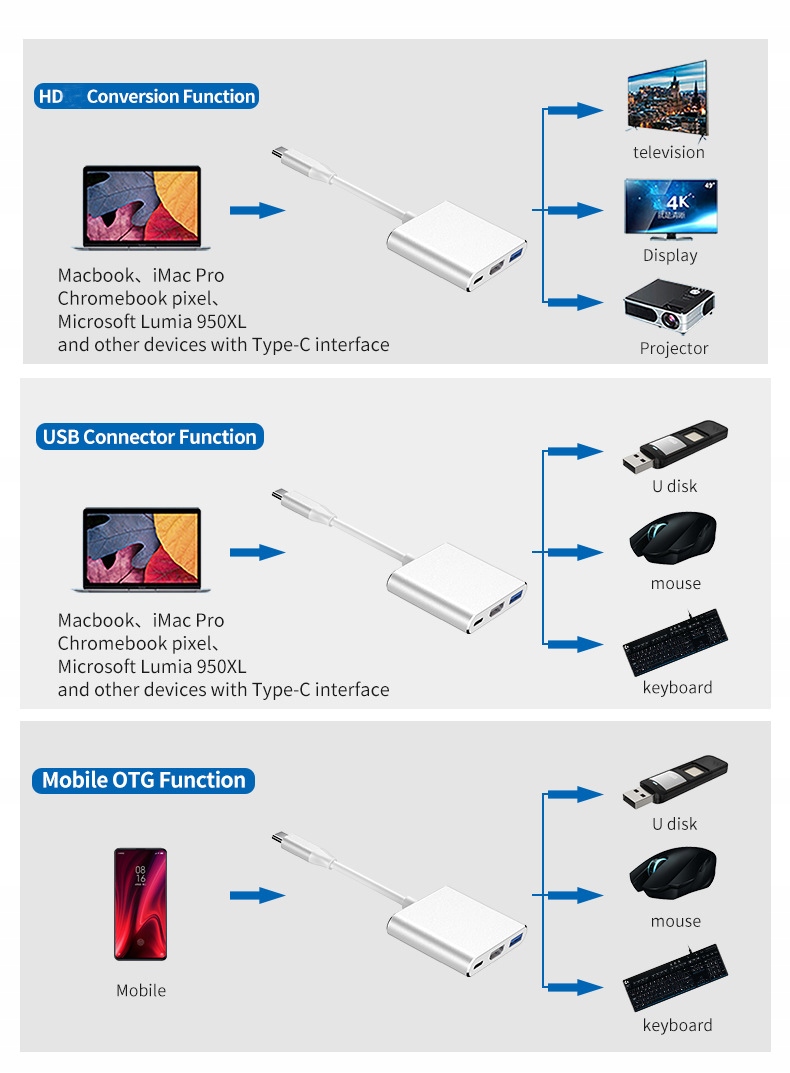 HD Conversion Function

Macbook、iMac Pro
Chromebook pixel、
Microsoft Lumia 950XL
and other devices with Type-C interface

television

4K

Display

Projector

USB Connector Function

Macbook、iMac Pro
Chromebook pixel、
Microsoft Lumia 950XL
and other devices with Type-C interface

U disk

mouse

keyboard

Mobile OTG Function

Mobile

U disk

mouse

keyboard