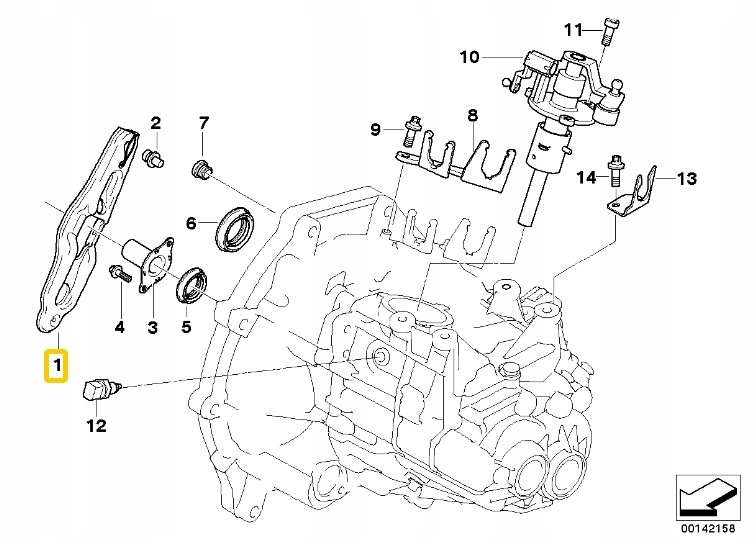 11
10
2
7
9
8
14
13
6
4
3
5
1
12
00142158