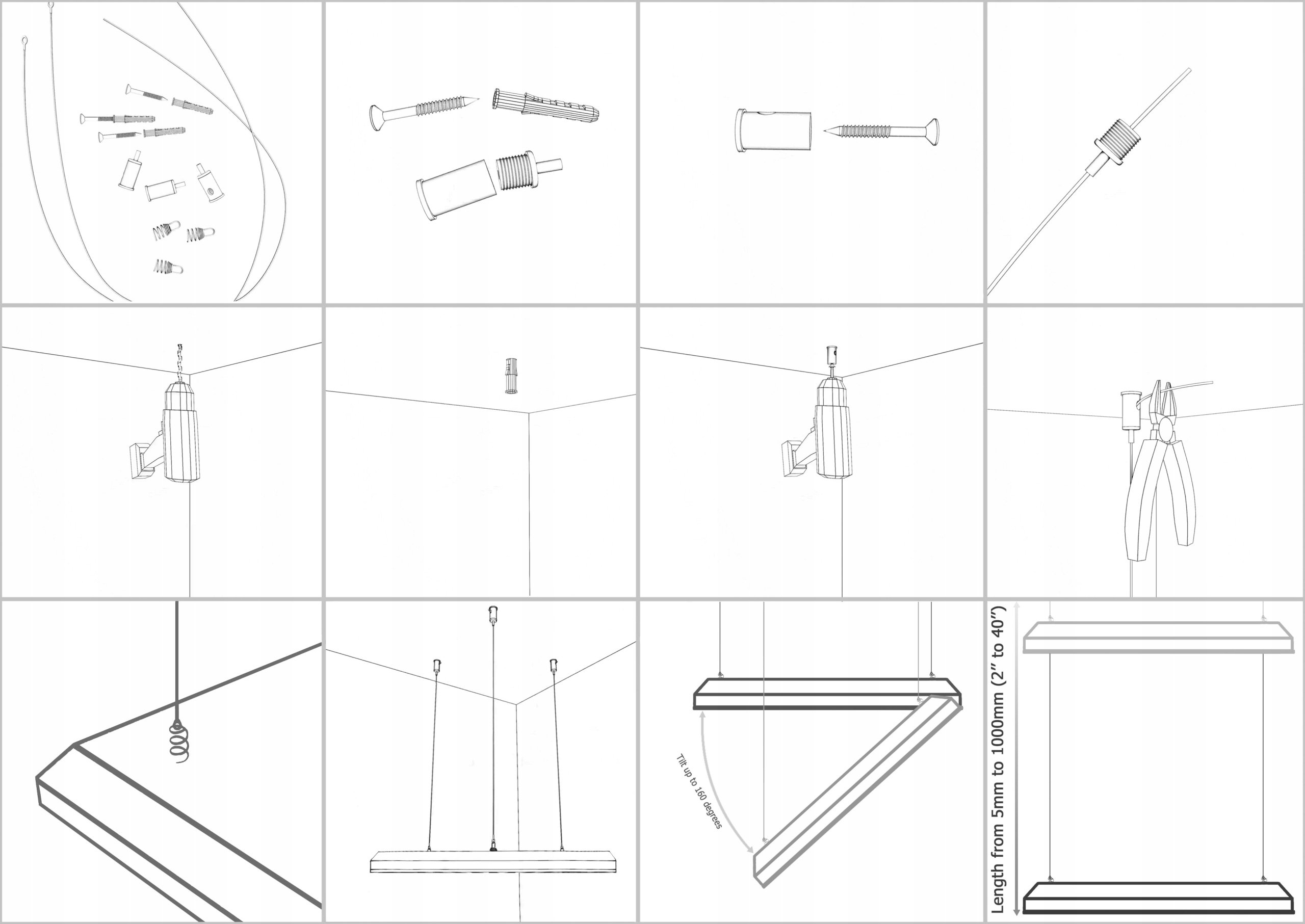 Tilt up to 160 degrees

Length from 5mm to 1000mm (2" to 40")