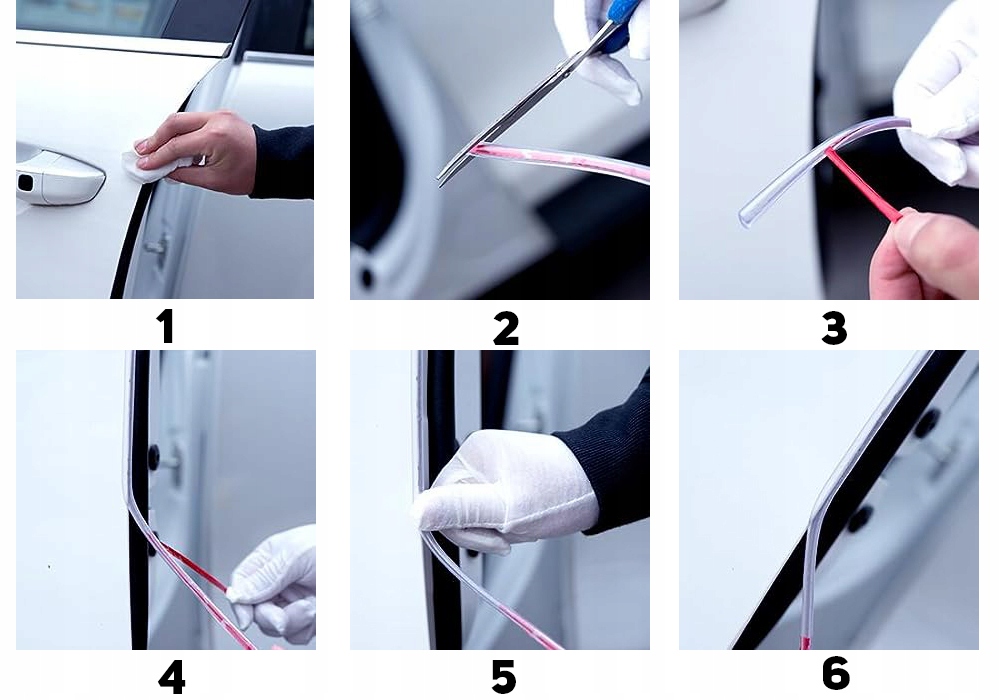 1
2
3
4
5
6