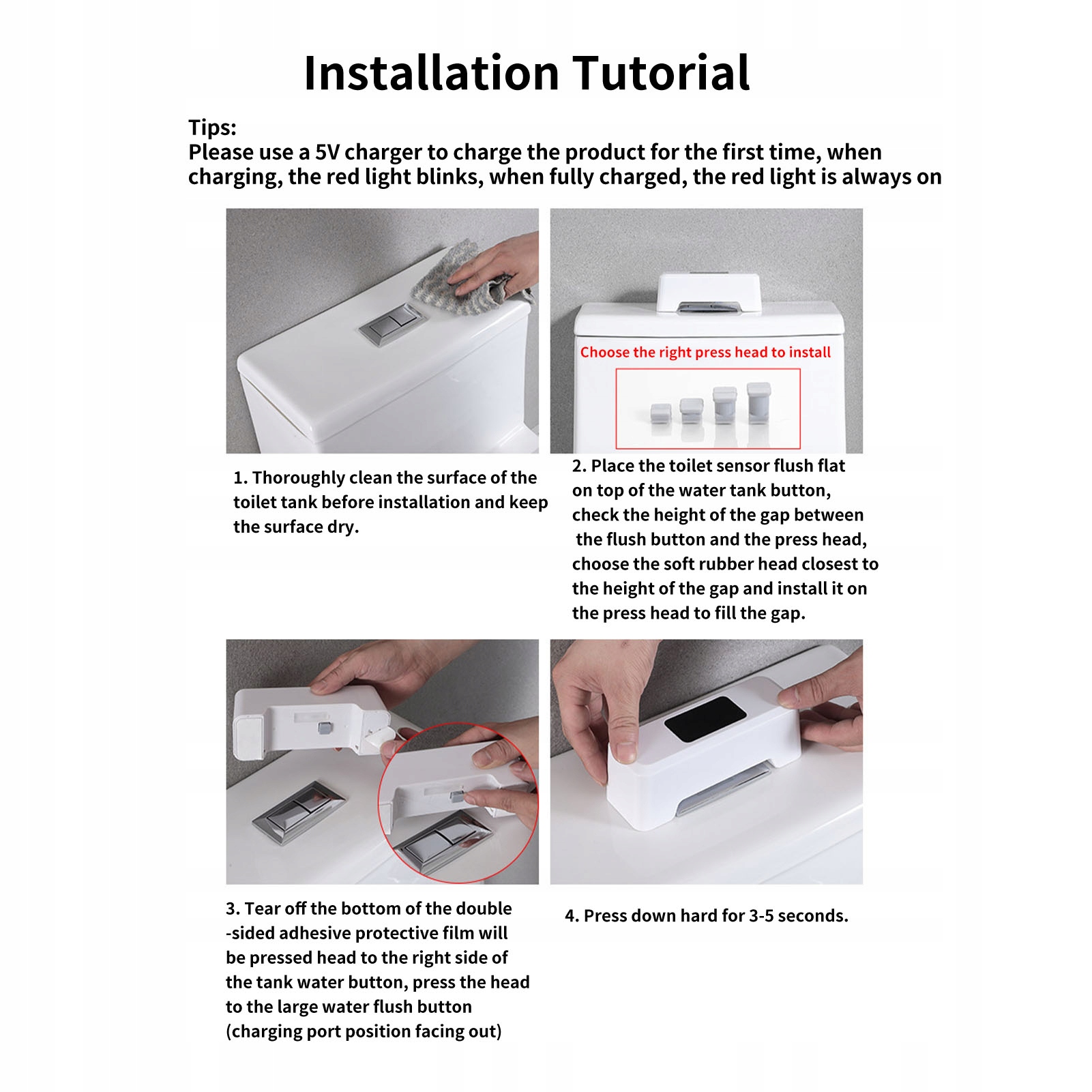 Installation Tutorial

Tips:
Please use a 5V charger to charge the product for the first time, when charging, the red light blinks, when fully charged, the red light is always on

Choose the right press head to install

1. Thoroughly clean the surface of the toilet tank before installation and keep the surface dry.

2. Place the toilet sensor flush flat on top of the water tank button, check the height of the gap between the flush button and the press head, choose the soft rubber head closest to the height of the gap and install it on the press head to fill the gap.

3. Tear off the bottom of the double -sided adhesive protective film will be pressed head to the right side of the tank water button, press the head to the large water flush button (charging port position facing out)

4. Press down hard for 3-5 seconds.