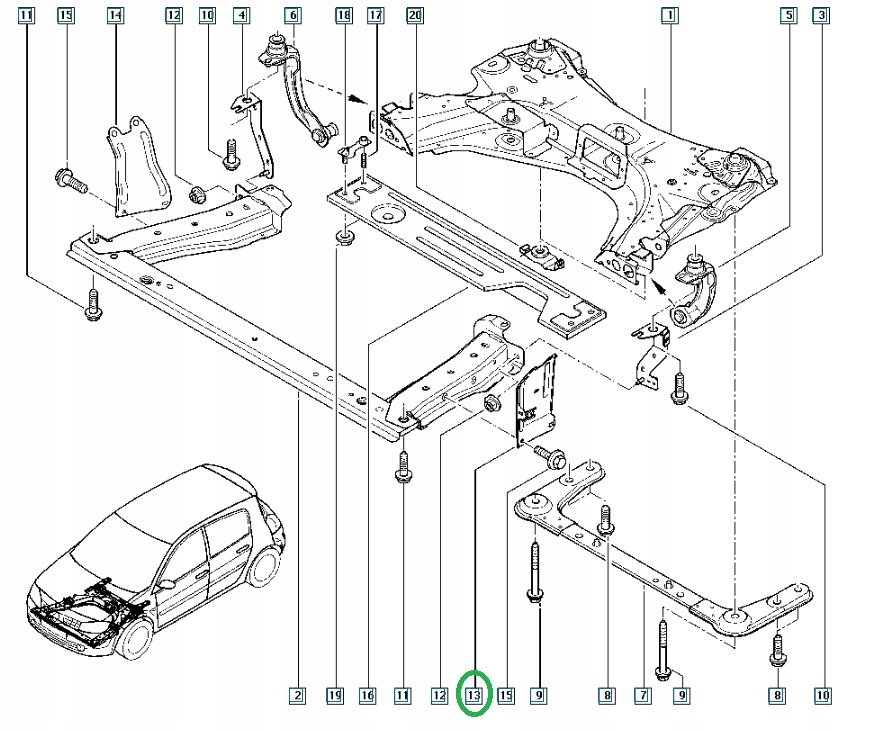 11 15 14 12 10 4 6 18 17 20 1 5 3

2 19 16 11 12 13 15 9 8 7 9 8 10