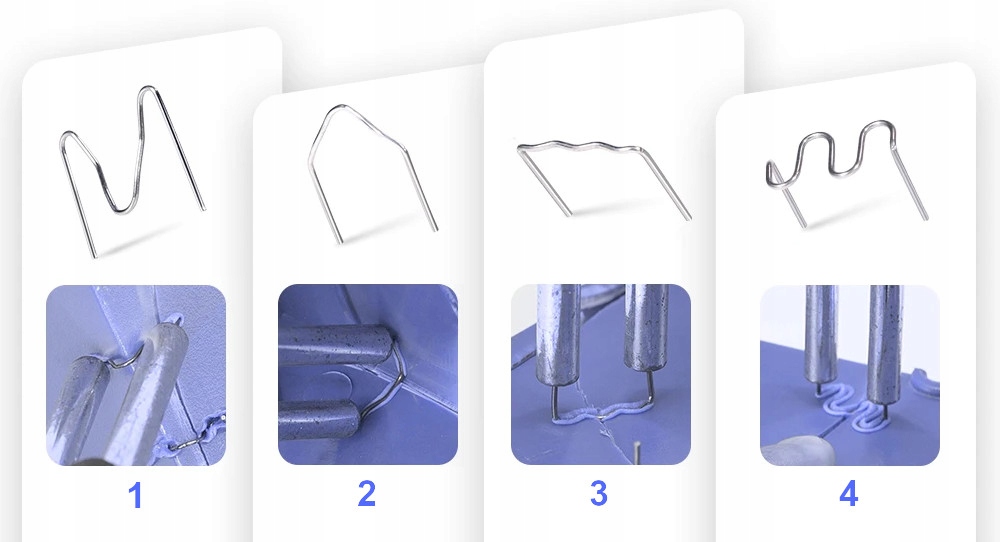 1

2

3

4