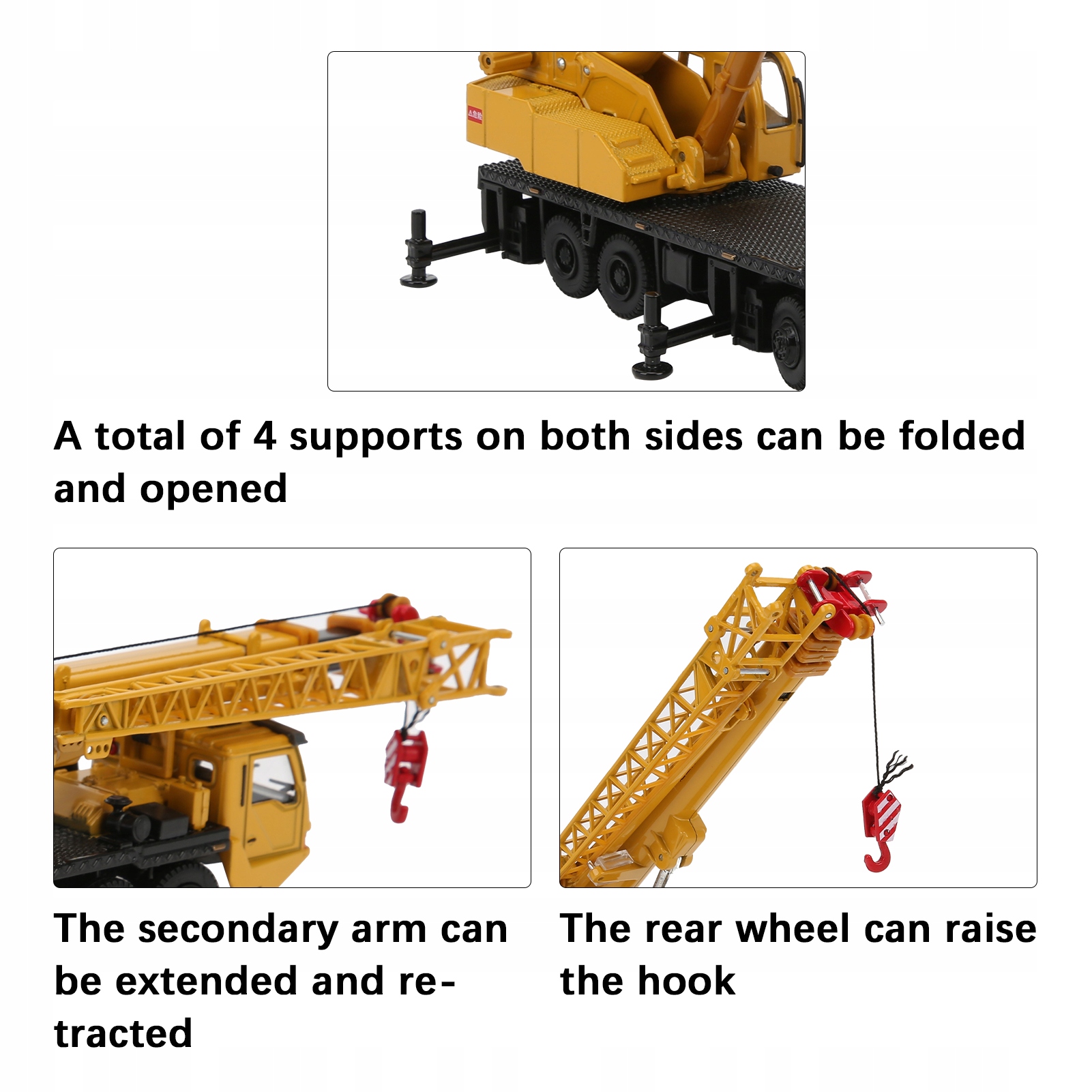 A total of 4 supports on both sides can be folded and opened

The secondary arm can be extended and retracted

The rear wheel can raise the hook