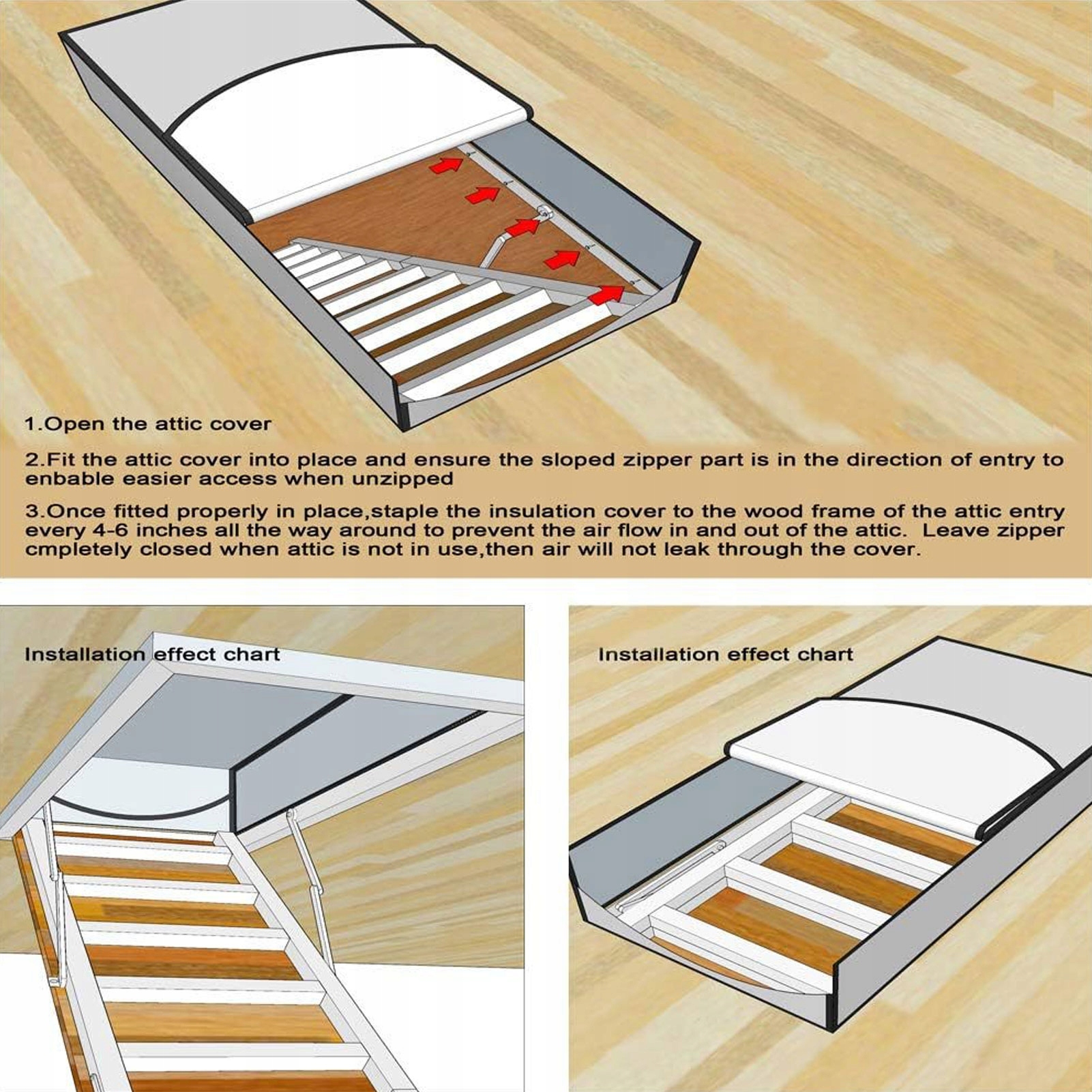 1.Open the attic cover

2.Fit the attic cover into place and ensure the sloped zipper part is in the direction of entry to enbable easier access when unzipped

3.Once fitted properly in place,staple the insulation cover to the wood frame of the attic entry every 4-6 inches all the way around to prevent the air flow in and out of the attic. Leave zipper cmpletely closed when attic is not in use,then air will not leak through the cover.

Installation effect chart

Installation effect chart