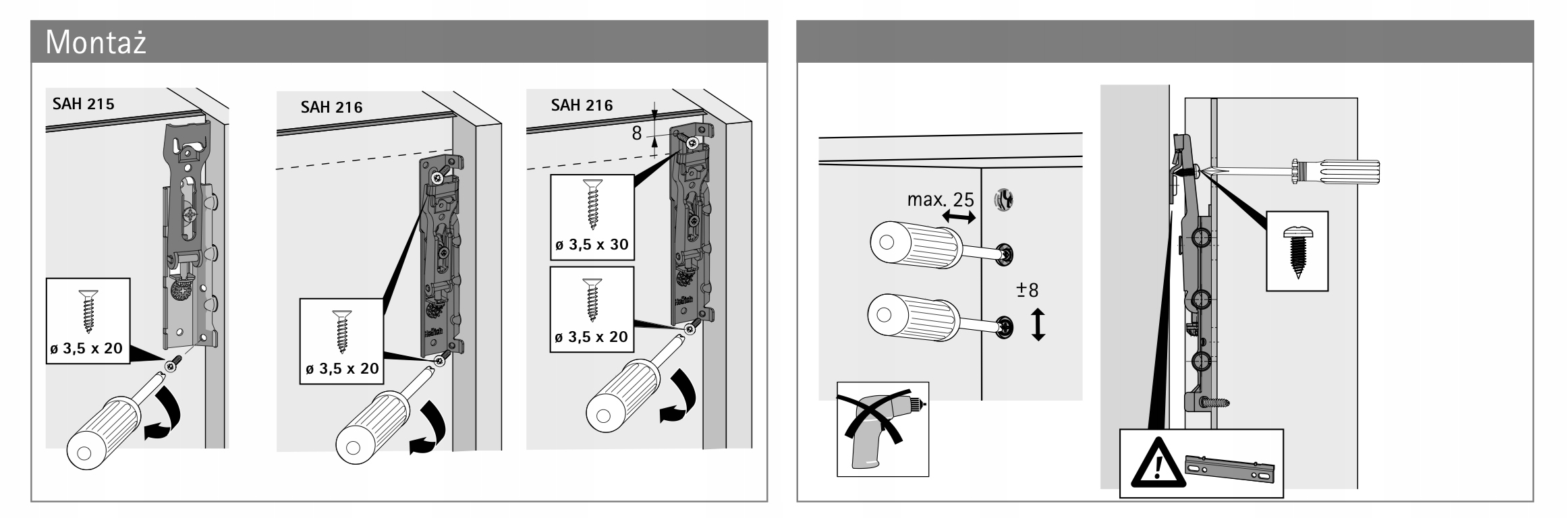 Montaż

SAH 215

ø 3,5 x 20

SAH 216

ø 3,5 x 20

SAH 216

8

ø 3,5 x 30

ø 3,5 x 20

max. 25

±8