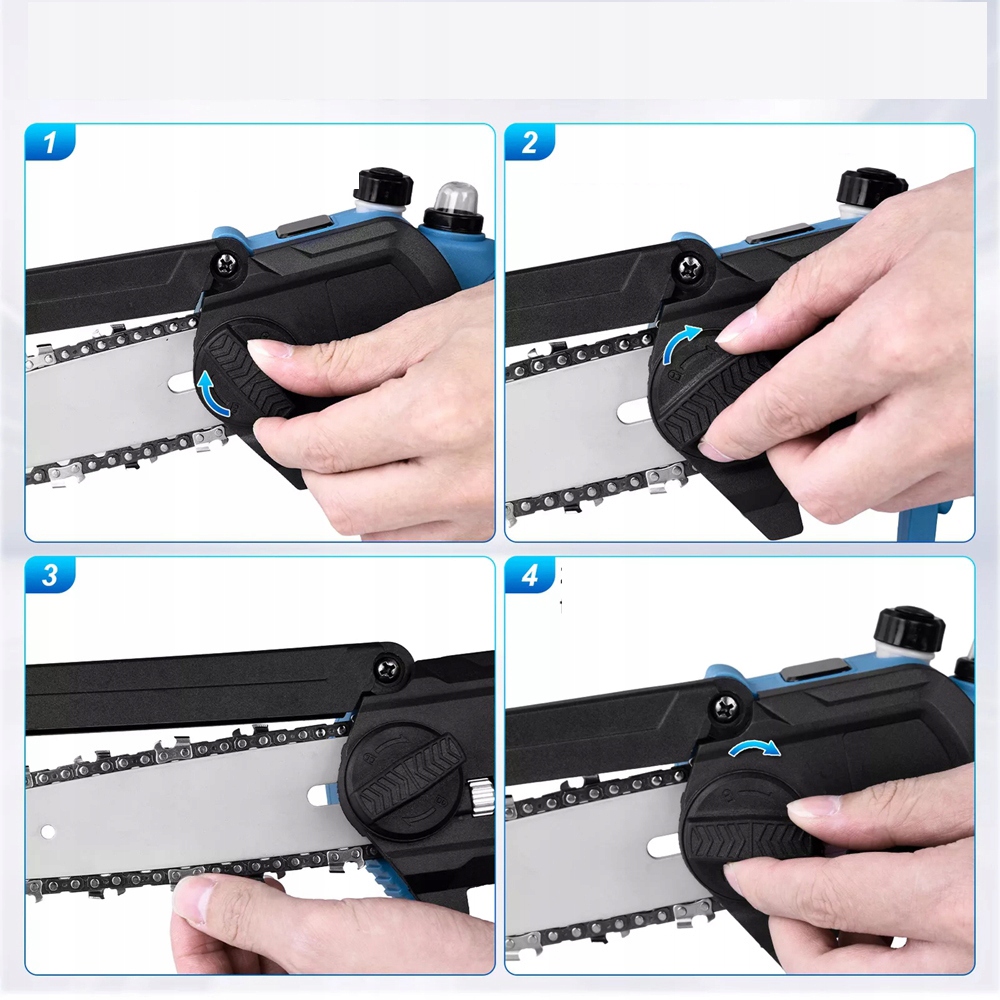 1

2

3

4