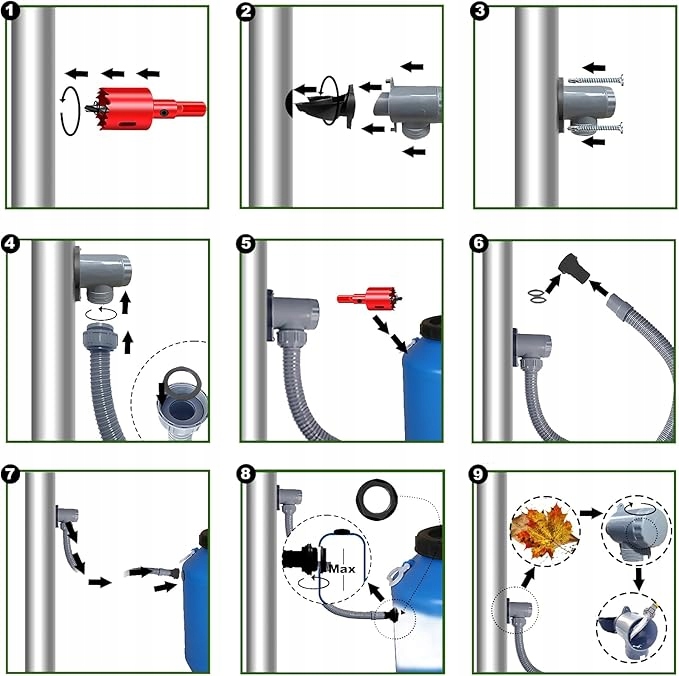 1
2
3
4
5
6
7
8
Max
9