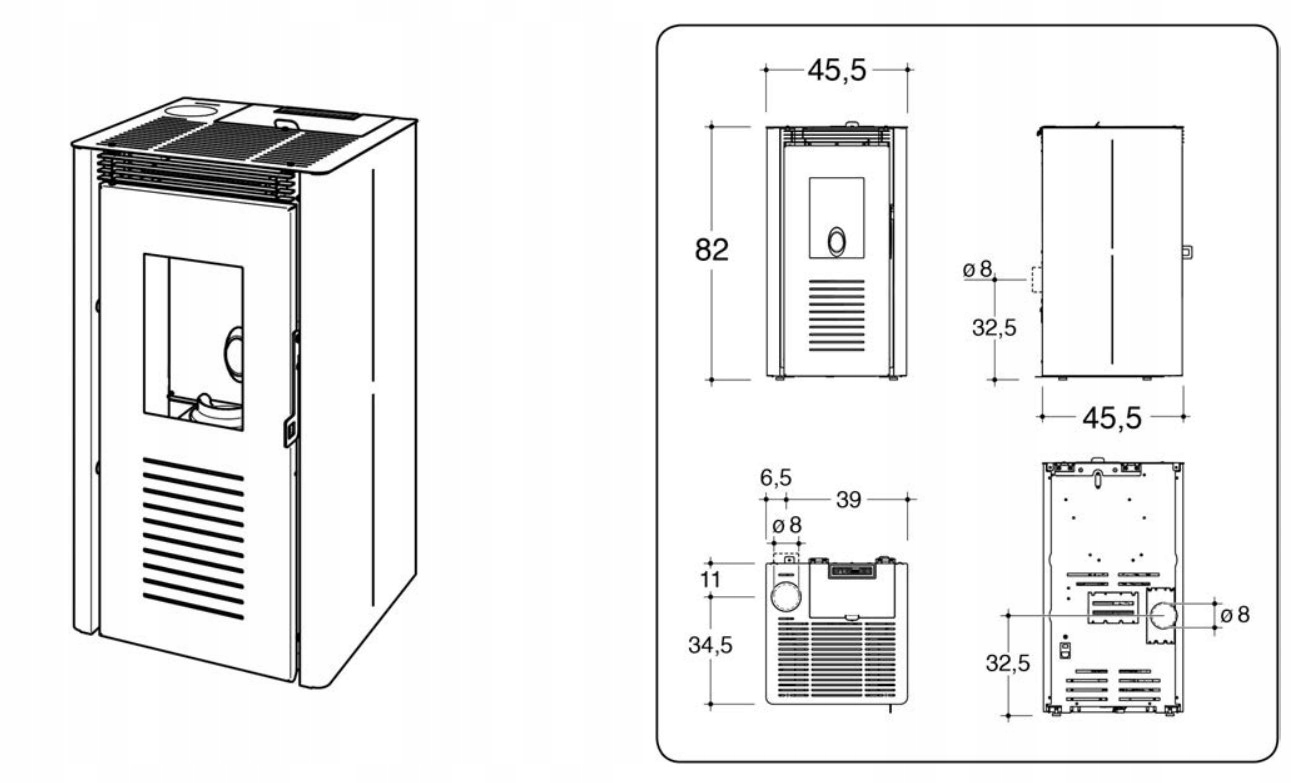 45,5

82

ø 8

32,5

45,5

6,5

39

ø 8

11

34,5

ø 8

32,5