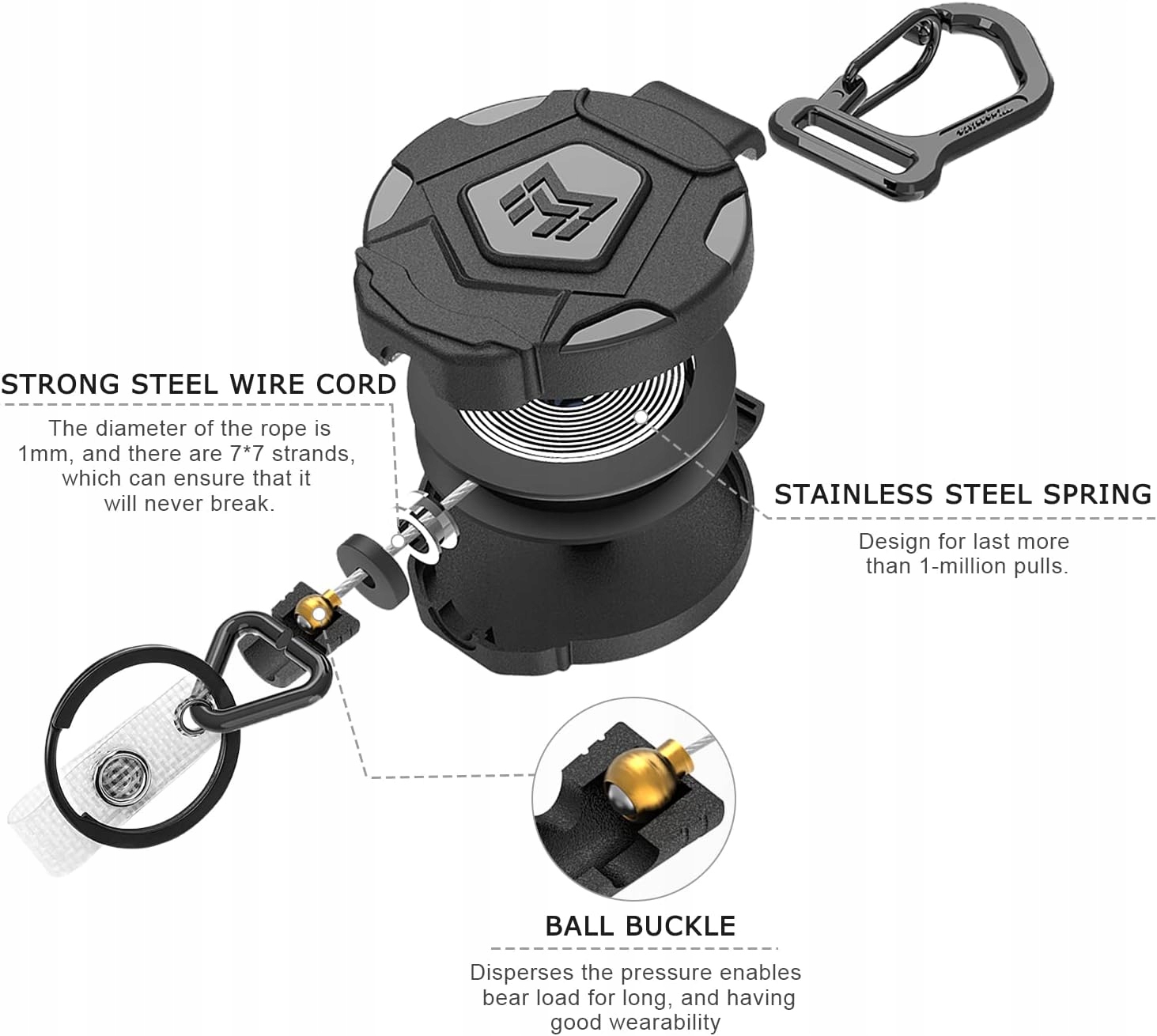 STRONG STEEL WIRE CORD

The diameter of the rope is 1mm, and there are 7*7 strands, which can ensure that it will never break.

STAINLESS STEEL SPRING

Design for last more than 1-million pulls.

BALL BUCKLE

Disperses the pressure enables bear load for long, and having good wearability