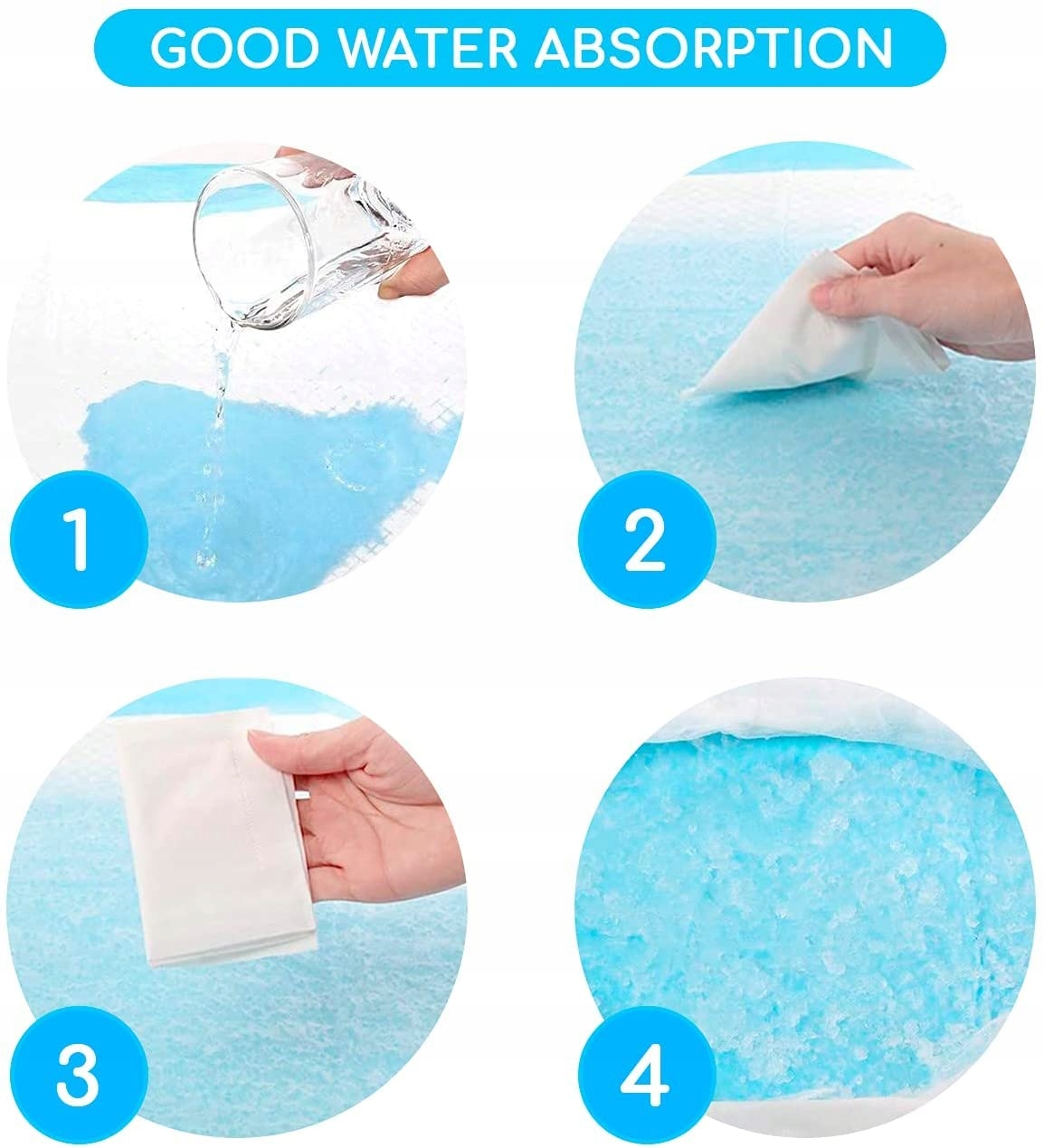 GOOD WATER ABSORPTION

1

2

3

4