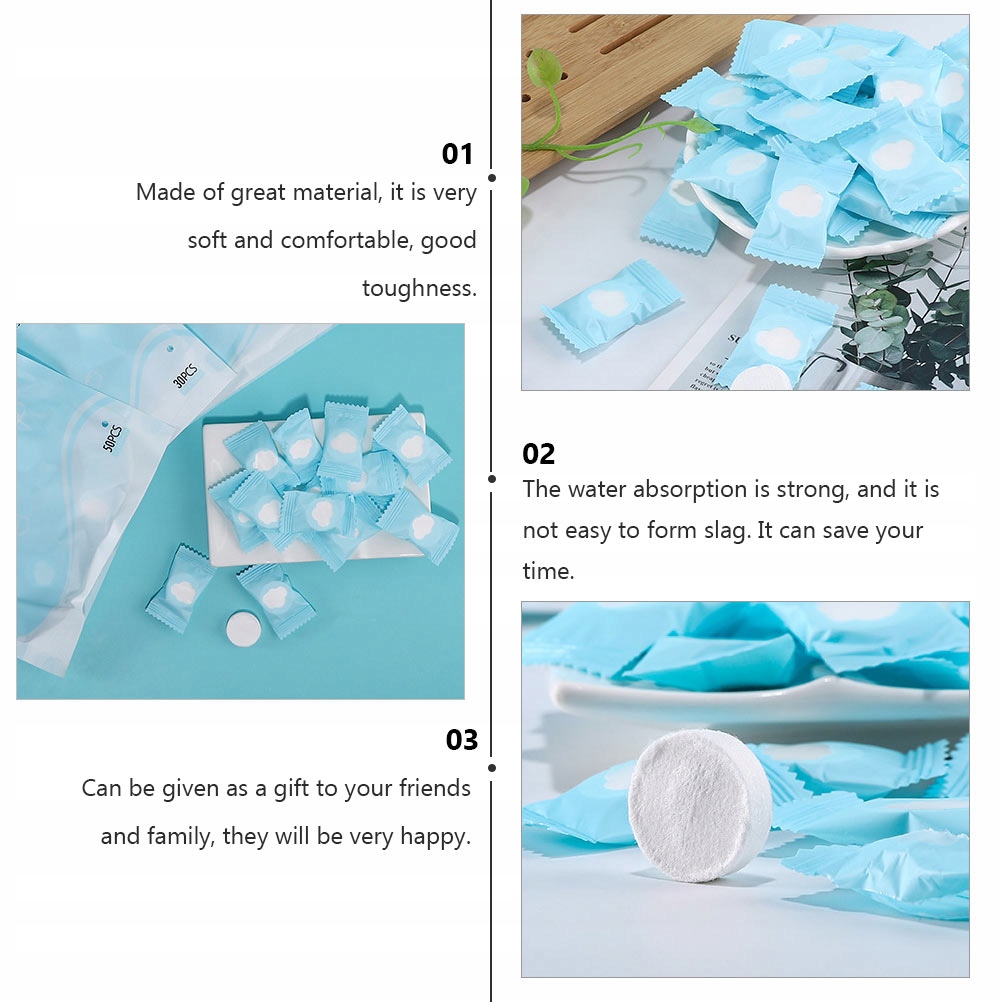 01

Made of great material, it is very soft and comfortable, good toughness.

30PCS

50PCS

02

The water absorption is strong, and it is not easy to form slag. It can save your time.

03

Can be given as a gift to your friends and family, they will be very happy.