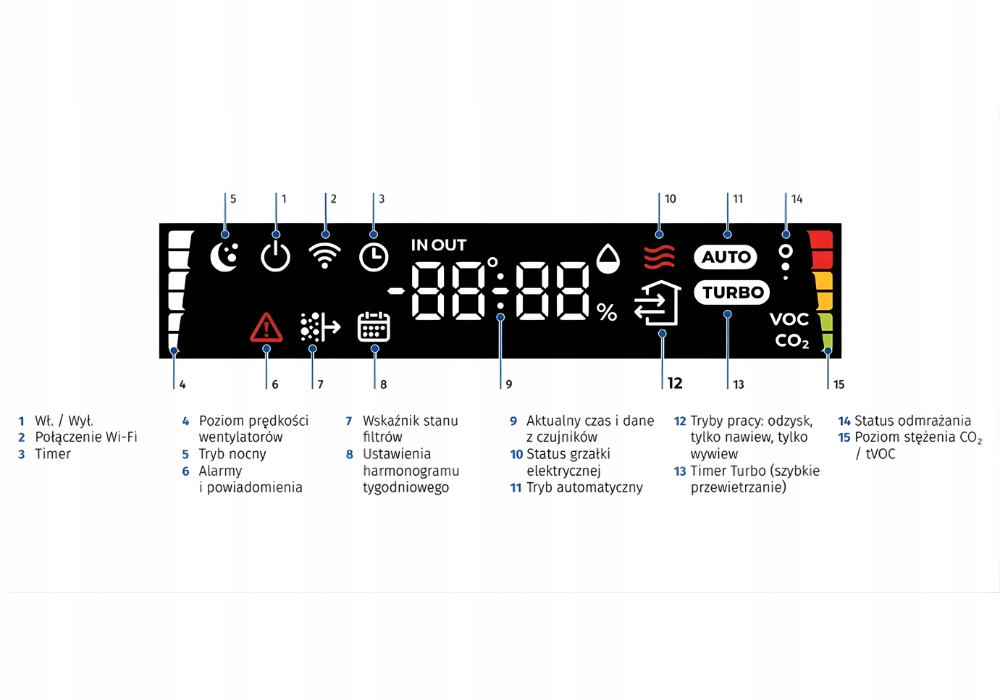 5 1 2 3

10 11 14

IN OUT

-88:88 %

AUTO

TURBO

VOC
$CO_2$

4 6 7 8 9 12 13 15

1 Wł. / Wył.
2 Połączenie Wi-Fi
3 Timer

4 Poziom prędkości wentylatorów
5 Tryb nocny
6 Alarmy i powiadomienia

7 Wskaźnik stanu filtrów
8 Ustawienia harmonogramu tygodniowego

9 Aktualny czas i dane z czujników
10 Status grzałki elektrycznej
11 Tryb automatyczny

12 Tryby pracy: odzysk, tylko nawiew, tylko wywiew
13 Timer Turbo (szybkie przewietrzanie)

14 Status odmrażania
15 Poziom stężenia $CO_2$ / tVOC