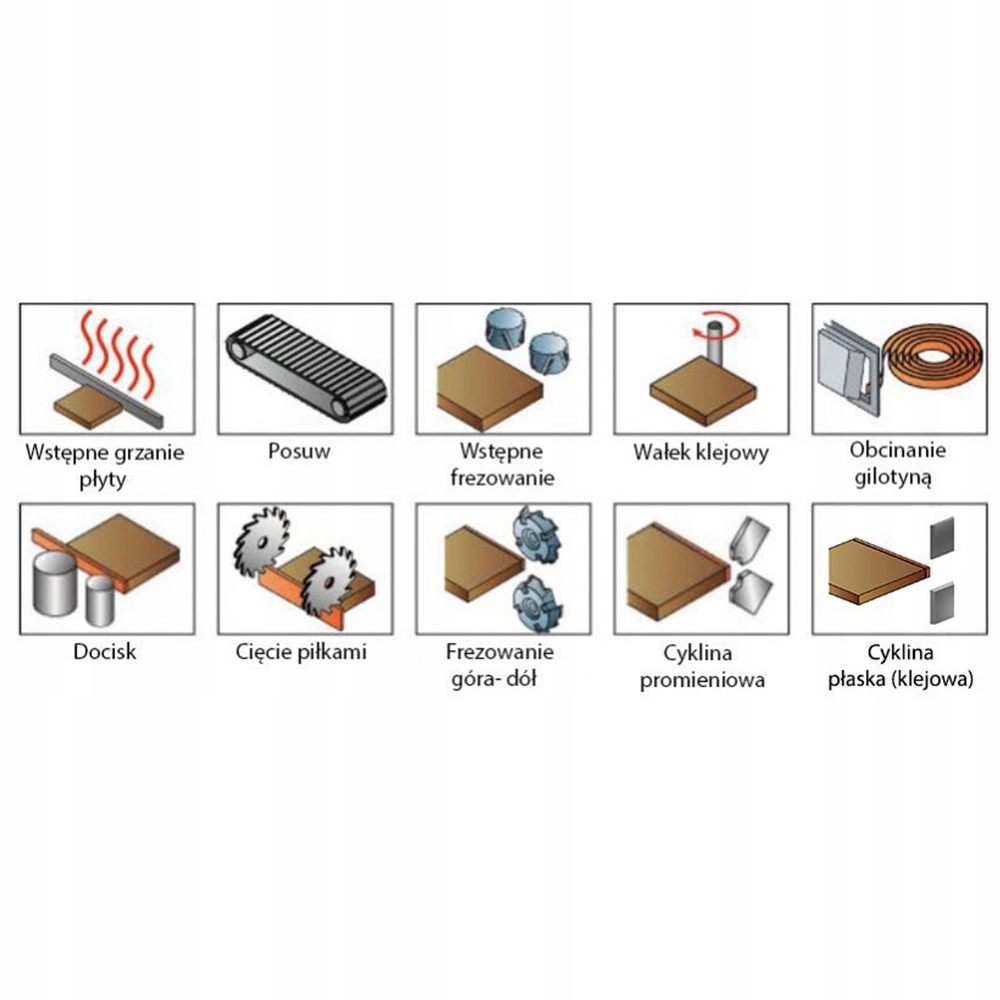 Wstępne grzanie płyty

Posuw

Wstępne frezowanie

Wałek klejowy

Obcinanie gilotyną

Docisk

Cięcie piłkami

Frezowanie góra- dół

Cyklina promieniowa

Cyklina płaska (klejowa)