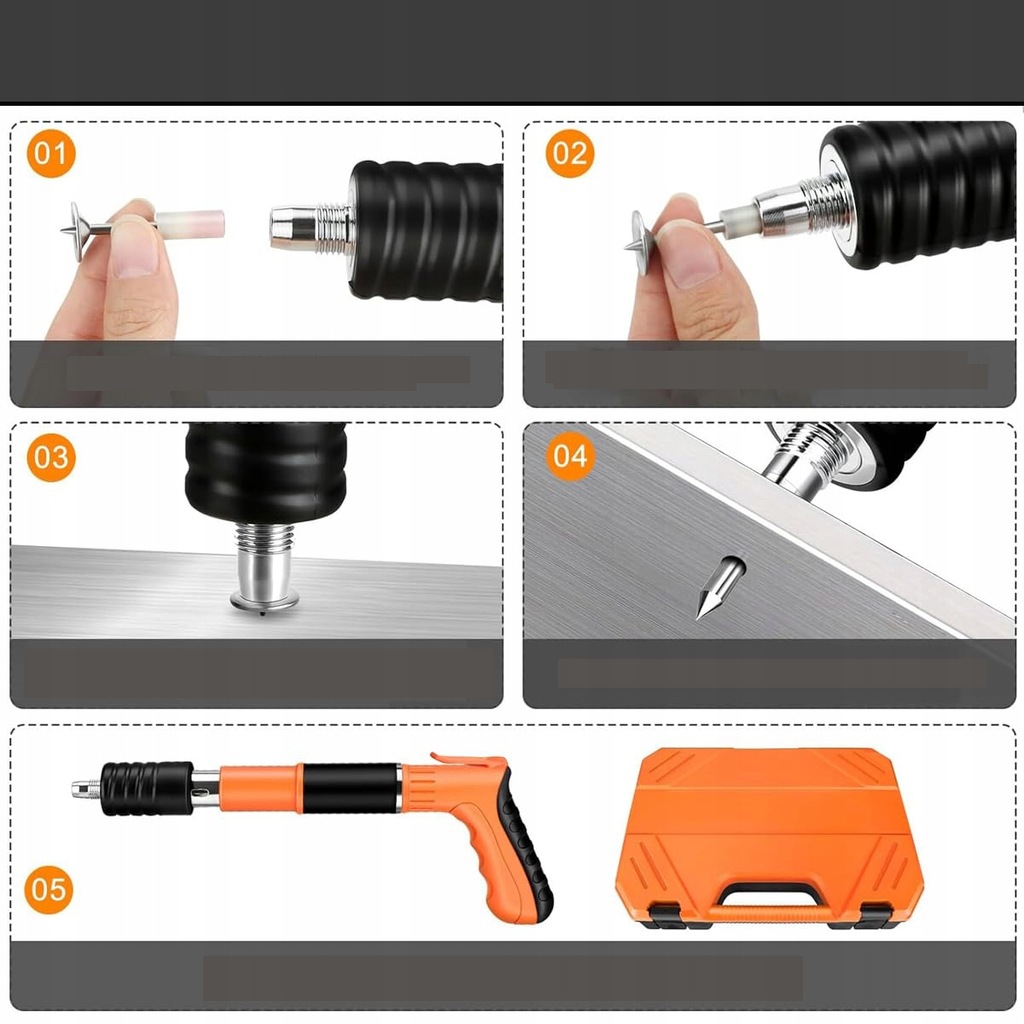 01

02

03

04

05