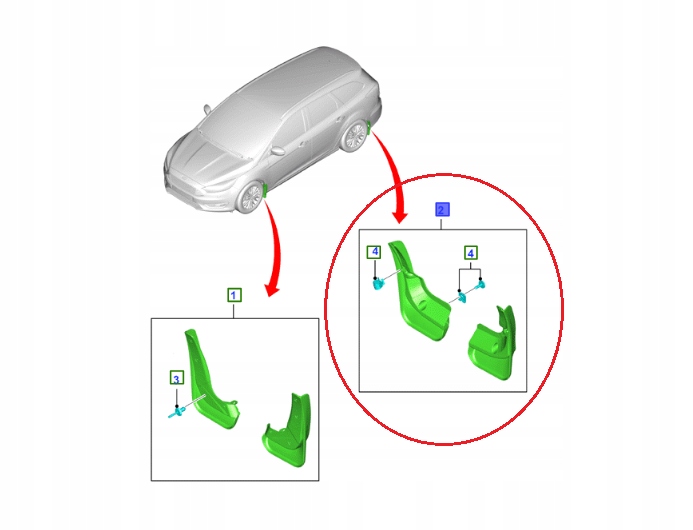 2
4
4
1
3