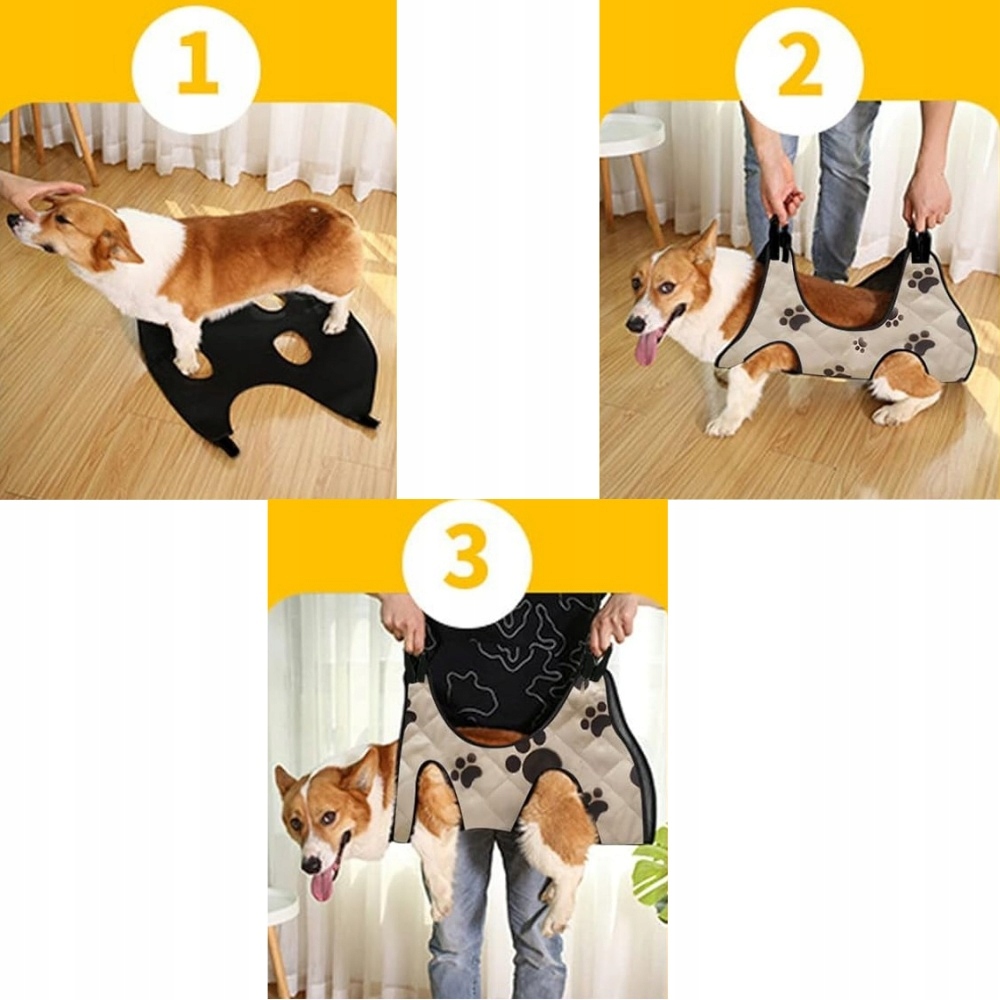 1

2

3