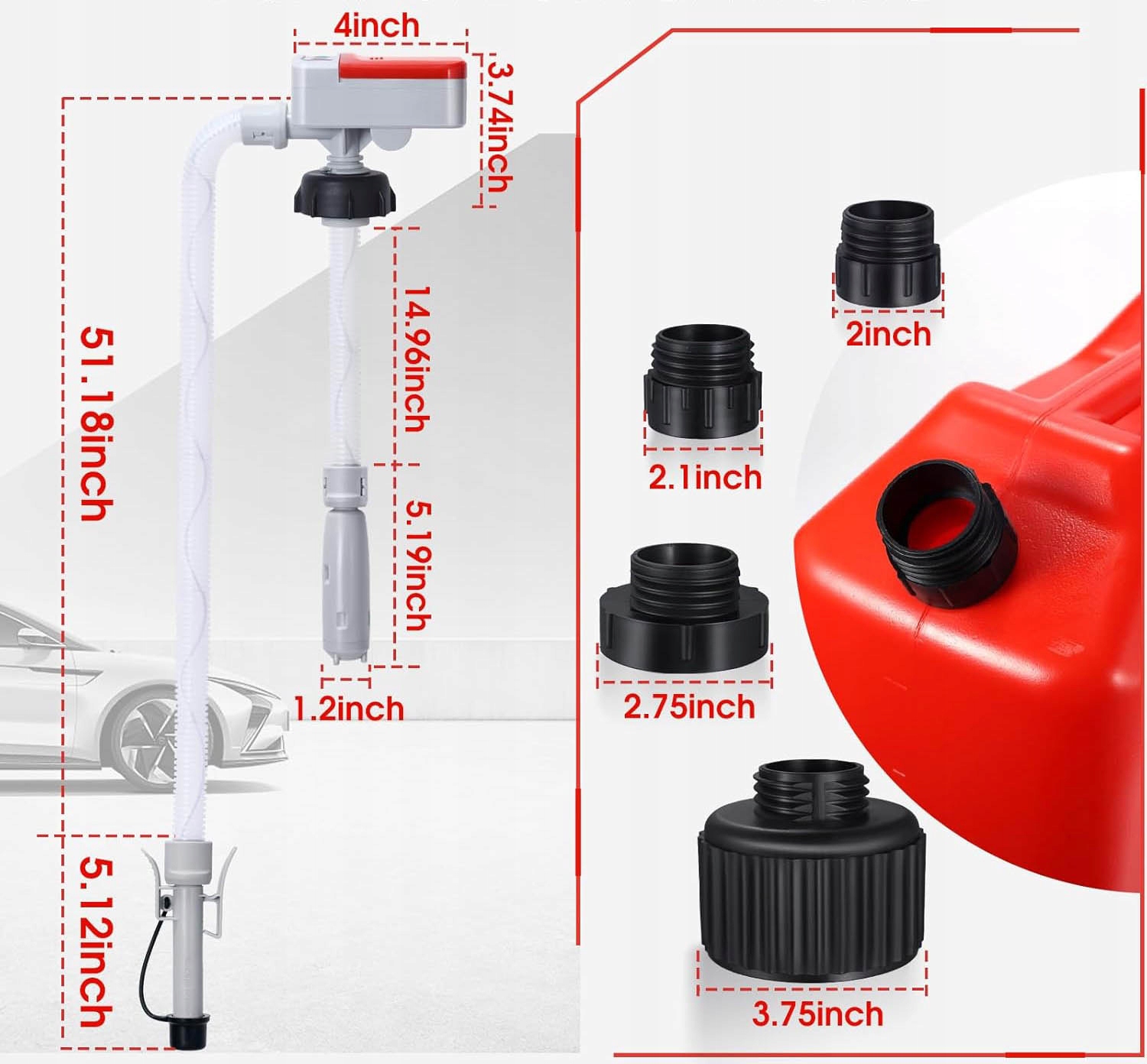 4inch

3.74inch

51.18inch

14.96inch

5.19inch

1.2inch

5.12inch

2inch

2.1inch

2.75inch

3.75inch