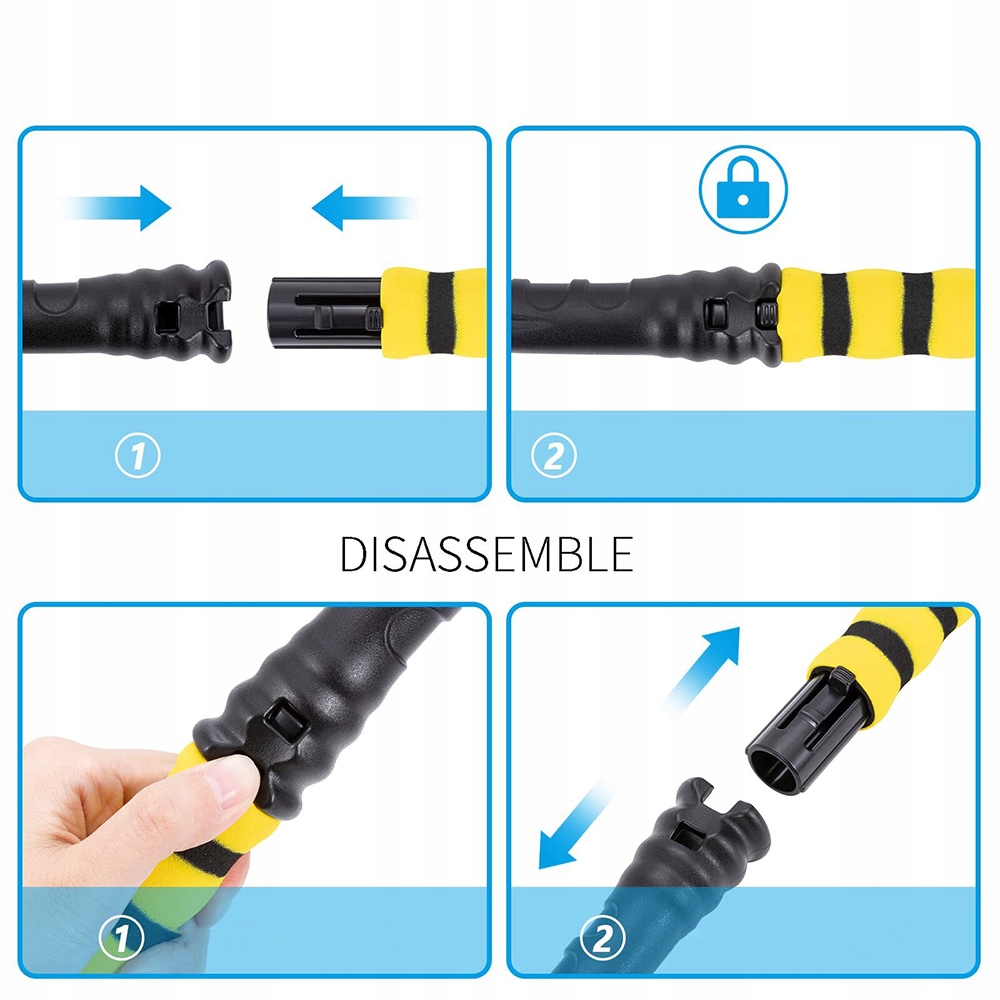 1

2

DISASSEMBLE

1

2