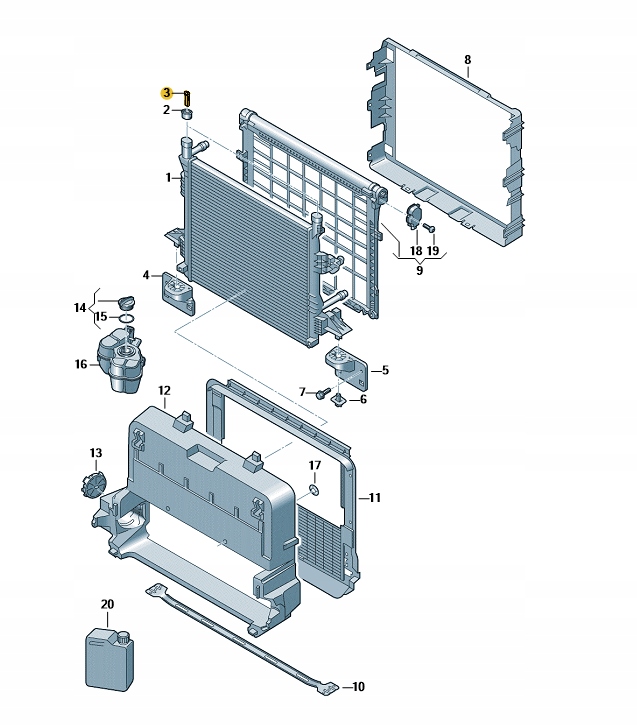 8
3
2
1
18
19
9
4
14
15
16
5
7
6
12
13
17
11
20
10