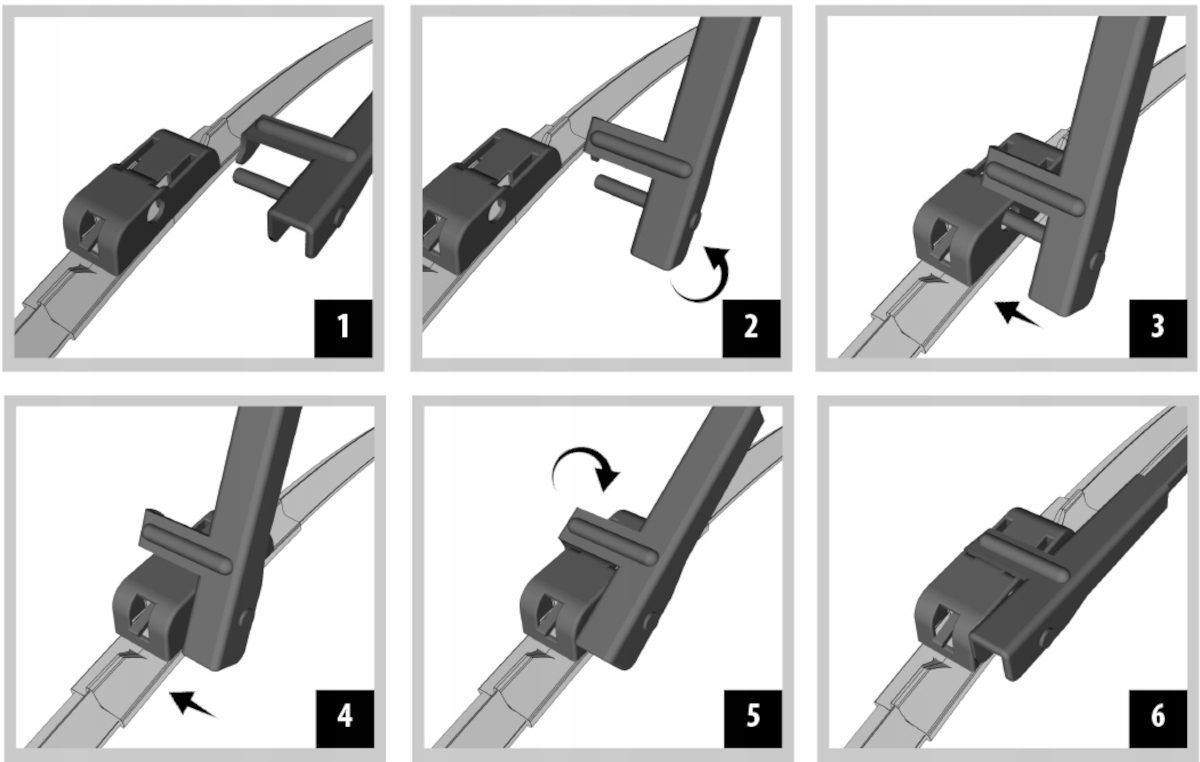 1

2

3

4

5

6