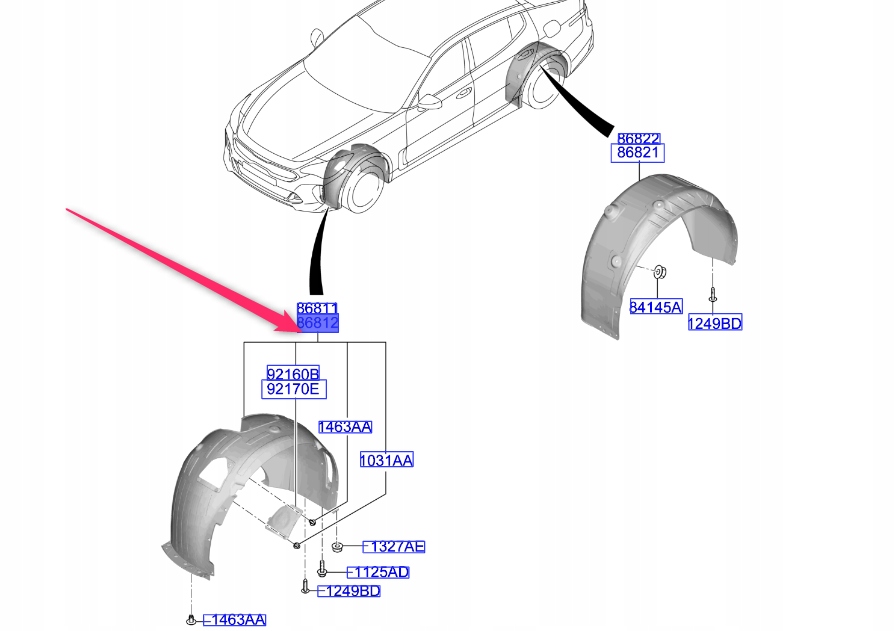 86822
86821

84145A

1249BD

86811
86812

92160B
92170E

1463AA

1031AA

1327AE

1125AD

1249BD

1463AA