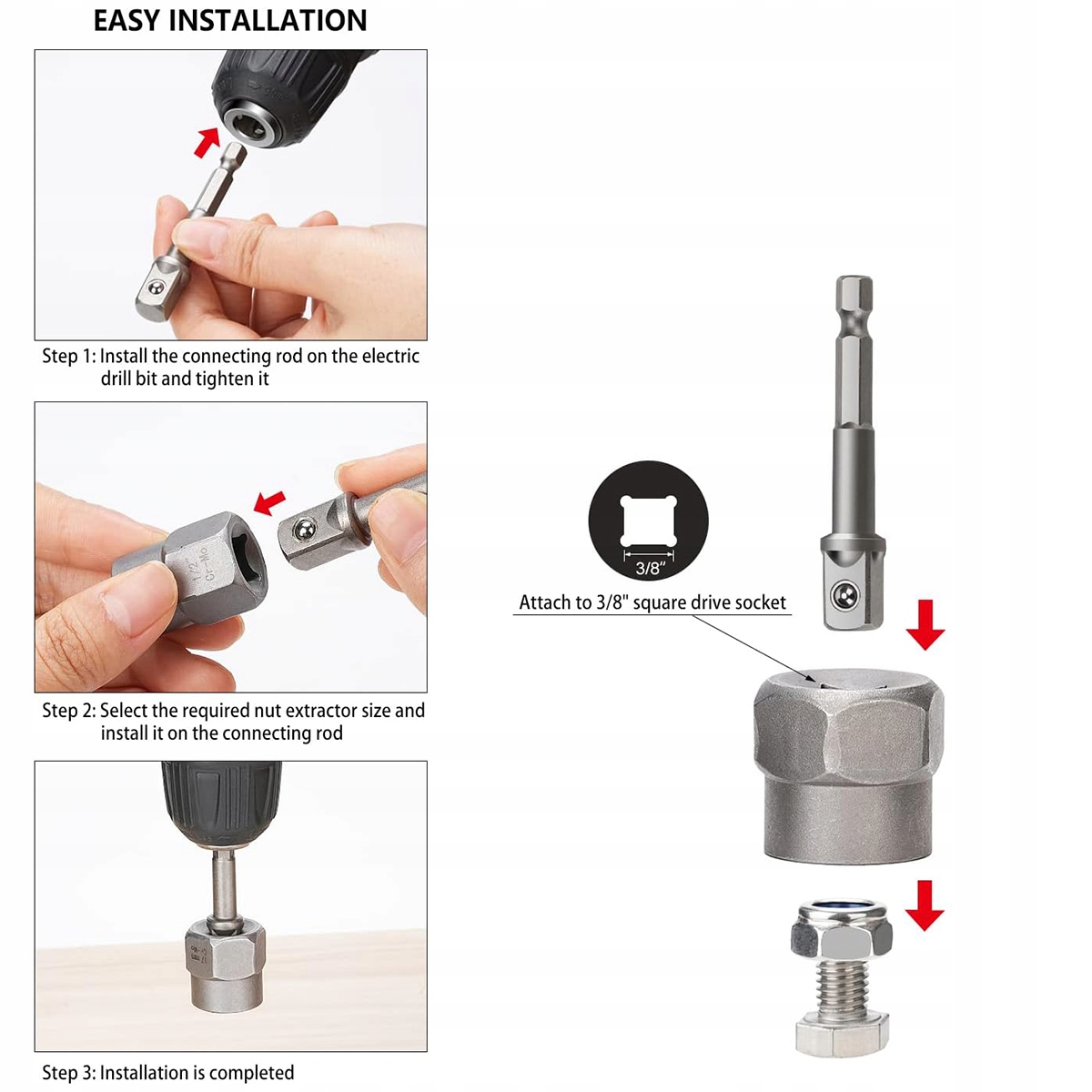 EASY INSTALLATION

Step 1: Install the connecting rod on the electric drill bit and tighten it

1/2"
Cr-Mo

Step 2: Select the required nut extractor size and install it on the connecting rod

Step 3: Installation is completed

3/8"

Attach to 3/8" square drive socket