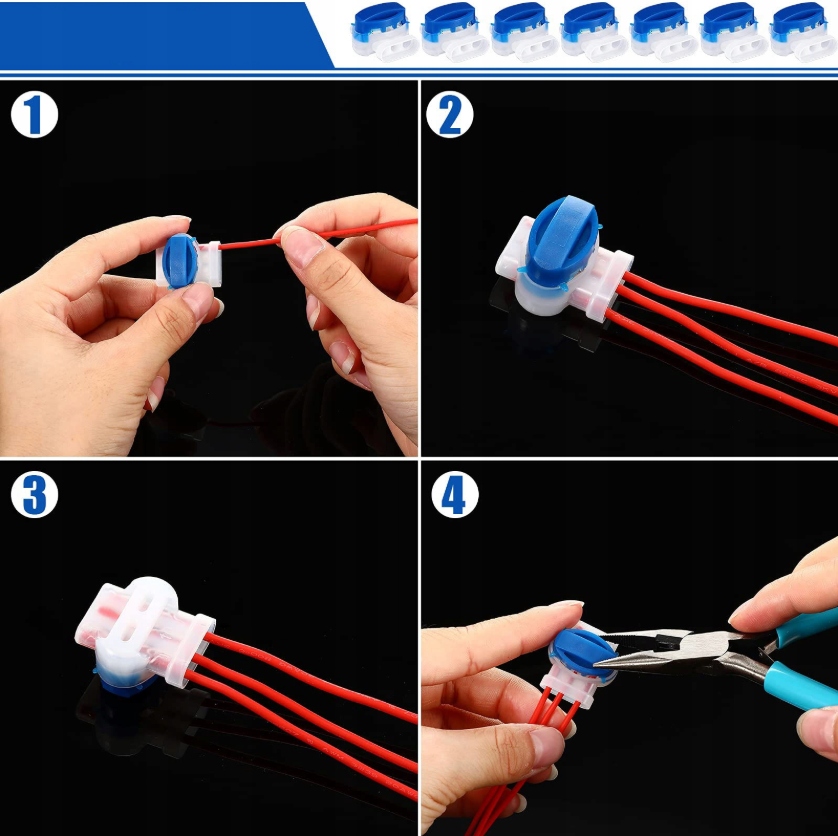 1

2

3

4