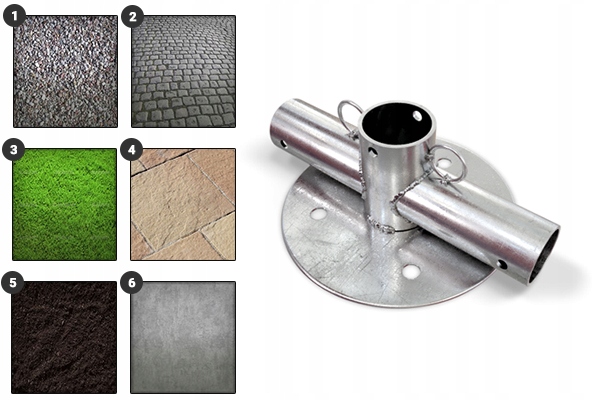 1
2
3
4
5
6