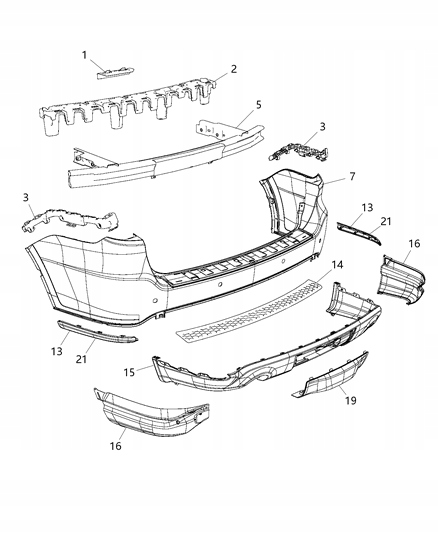 1
2
5
3
7
3
13
21
16
14
13
21
15
19
16