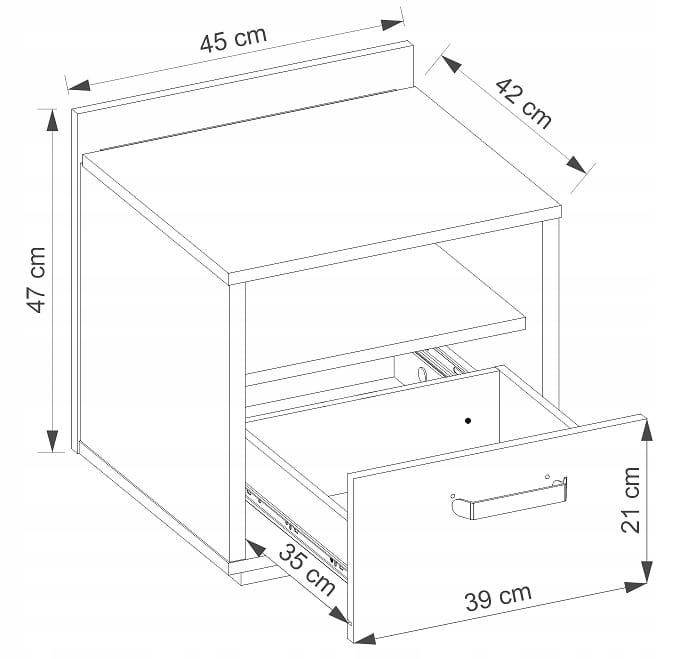 45 cm
42 cm
47 cm
21 cm
35 cm
39 cm