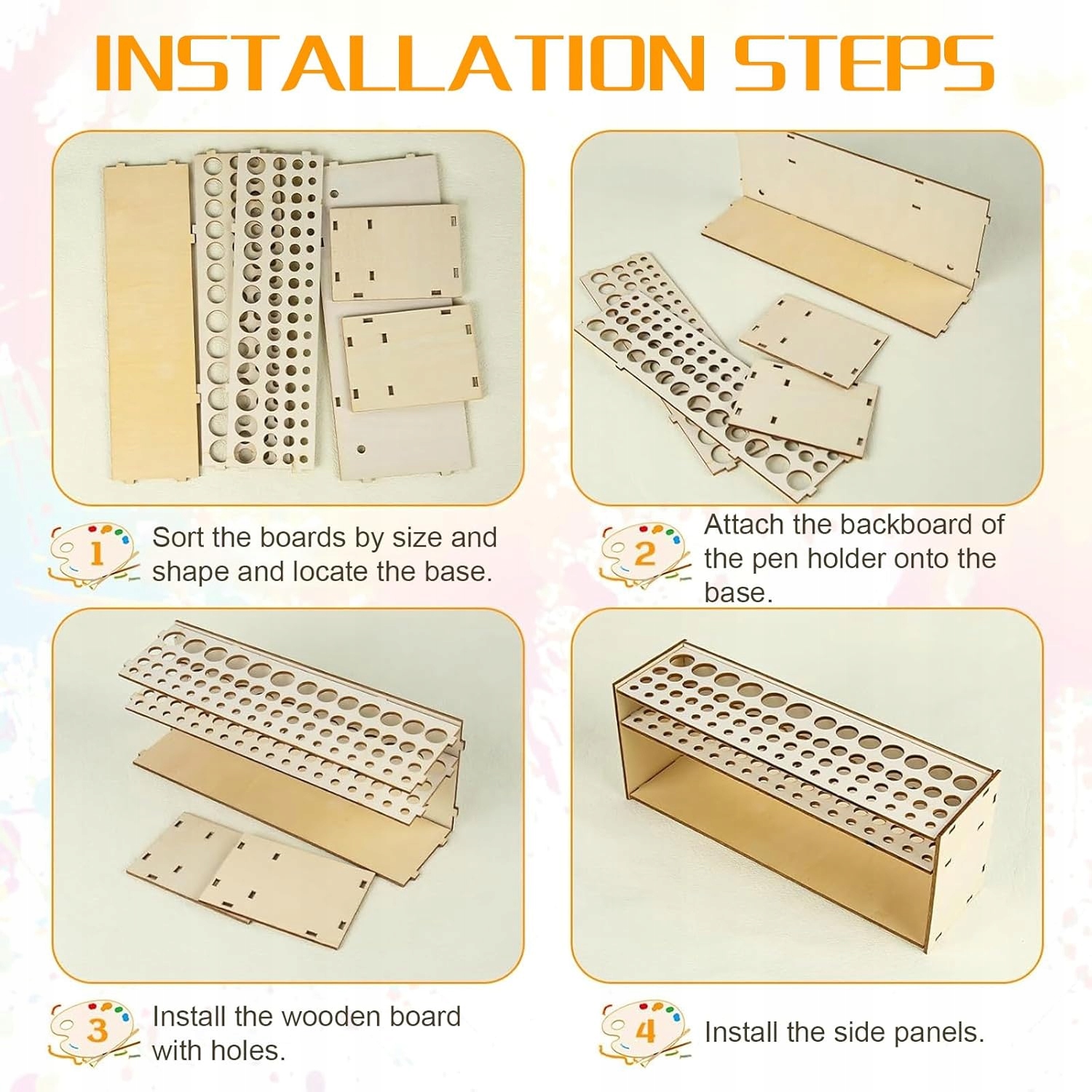 INSTALLATION STEPS

1 Sort the boards by size and shape and locate the base.

2 Attach the backboard of the pen holder onto the base.

3 Install the wooden board with holes.

4 Install the side panels.