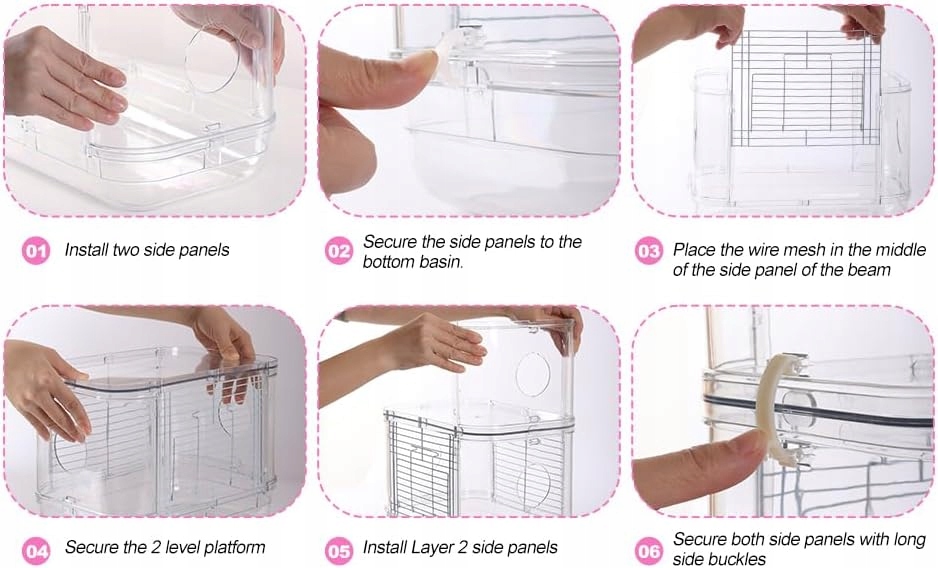 01 Install two side panels

02 Secure the side panels to the bottom basin.

03 Place the wire mesh in the middle of the side panel of the beam

04 Secure the 2 level platform

05 Install Layer 2 side panels

06 Secure both side panels with long side buckles