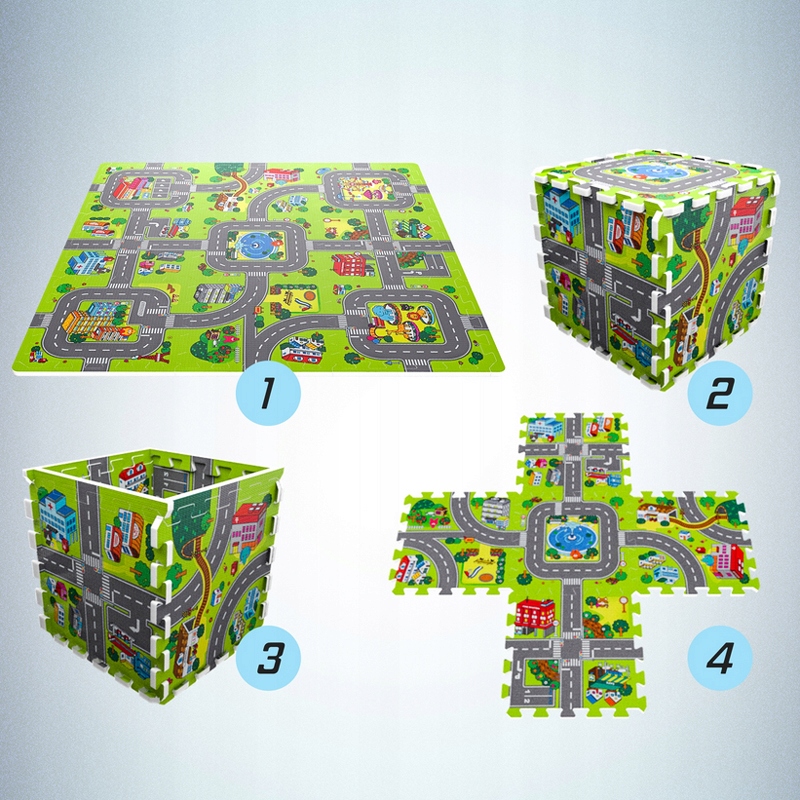 1

2

3

4