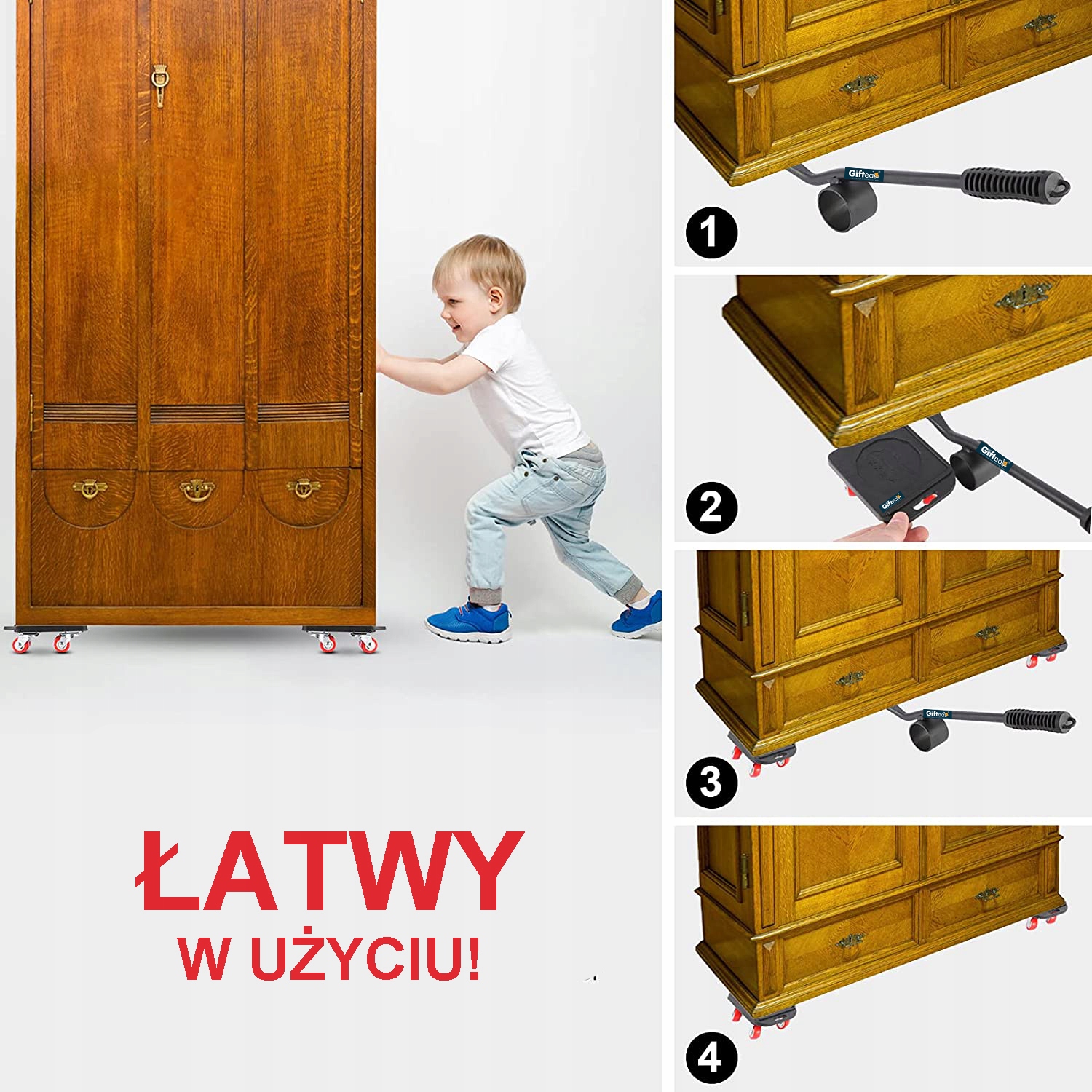 ŁATWY
W UŻYCIU!

Giftea

1

Giftea

Giftea

2

Giftea

3

4