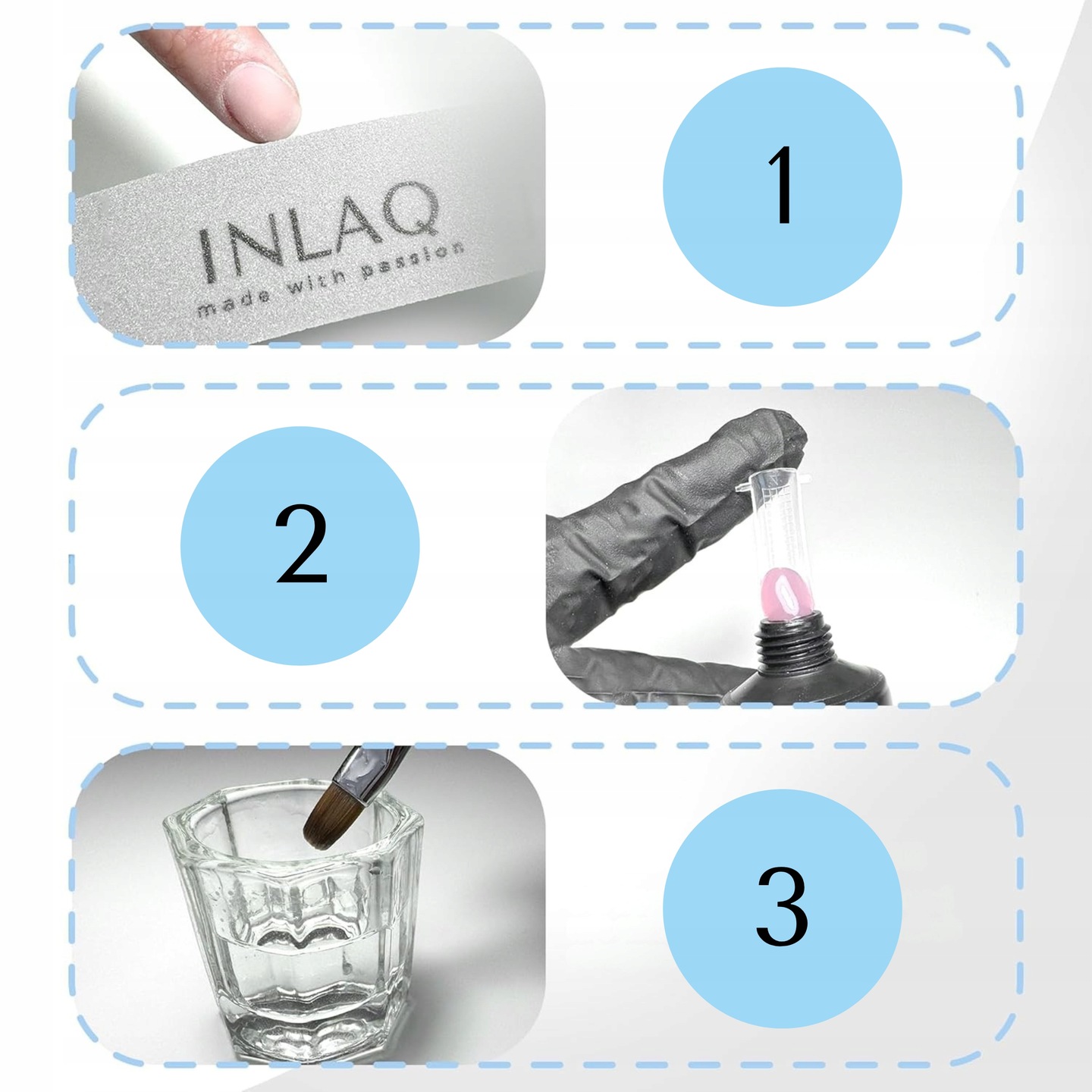 INLAQ
made with passion

1

2

3