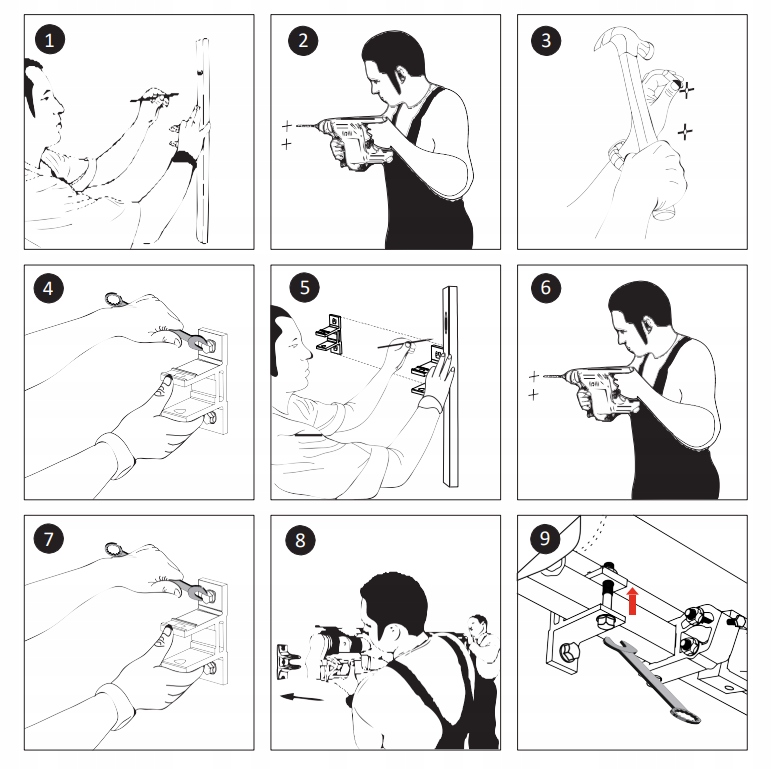 1

2

3

4

5

6

7

8

9