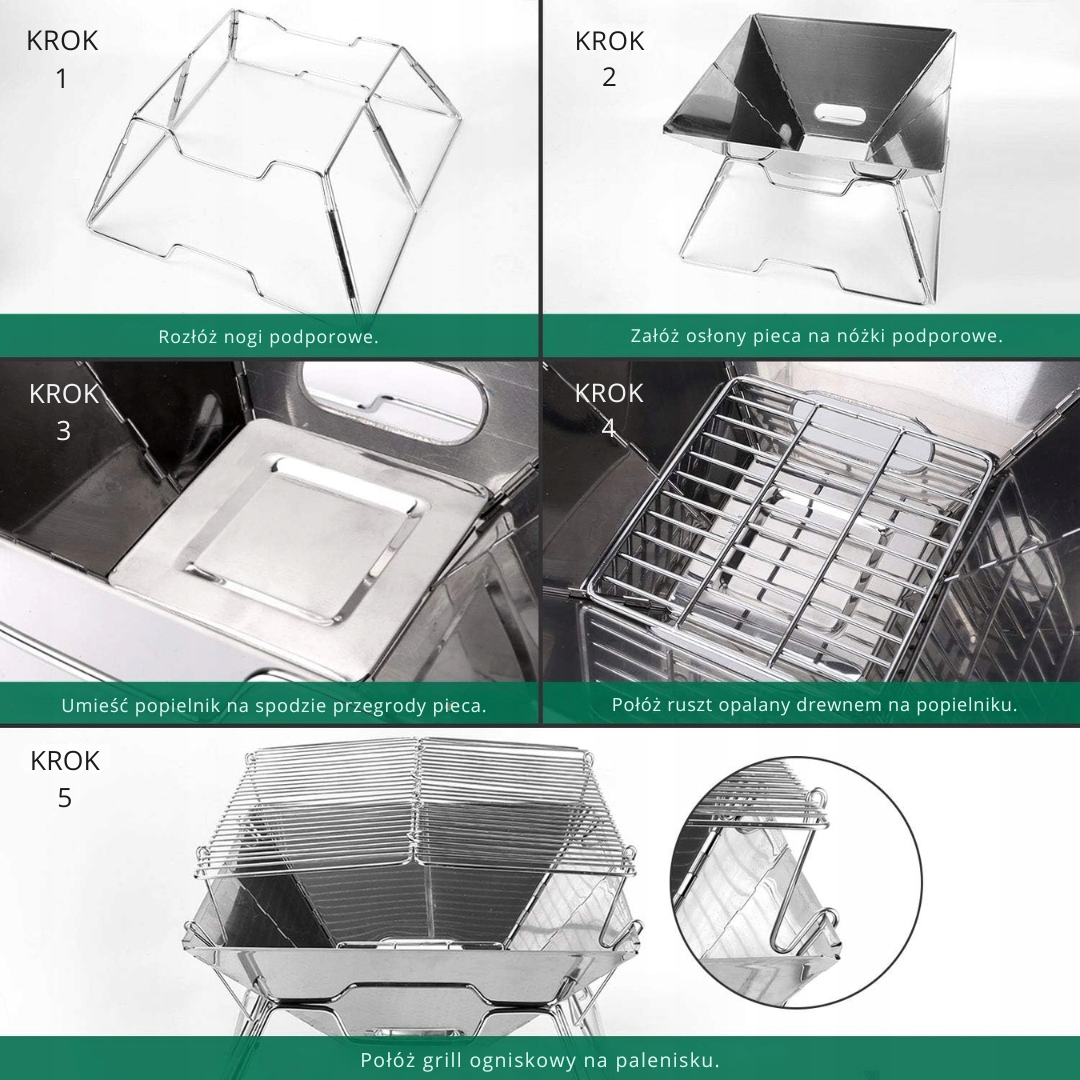 KROK
1

Rozłóż nogi podporowe.

KROK
2

Załóż osłony pieca na nóżki podporowe.

KROK
3

Umieść popielnik na spodzie przegrody pieca.

KROK
4

Połóż ruszt opalany drewnem na popielniku.

KROK
5

Połóż grill ogniskowy na palenisku.