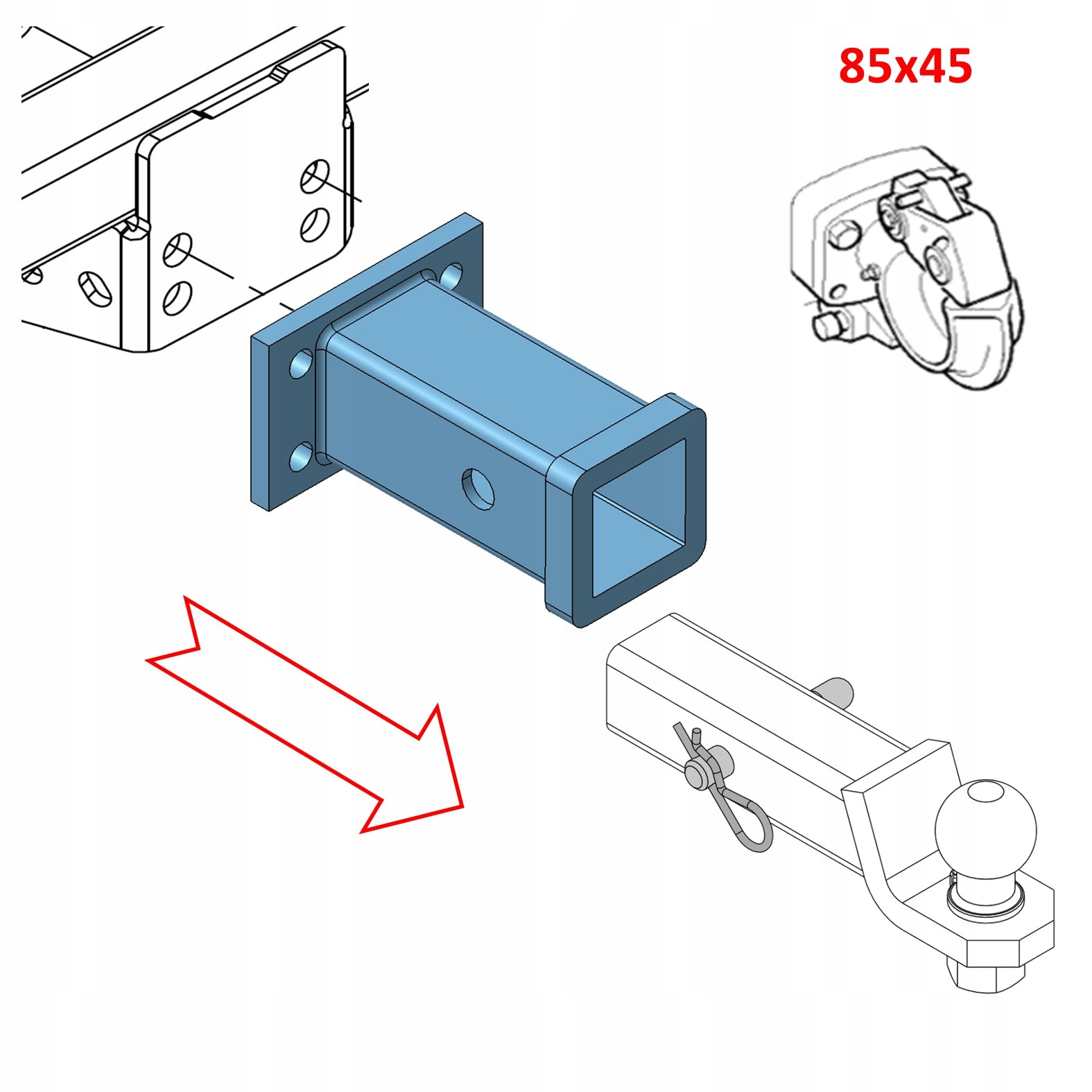 85x45