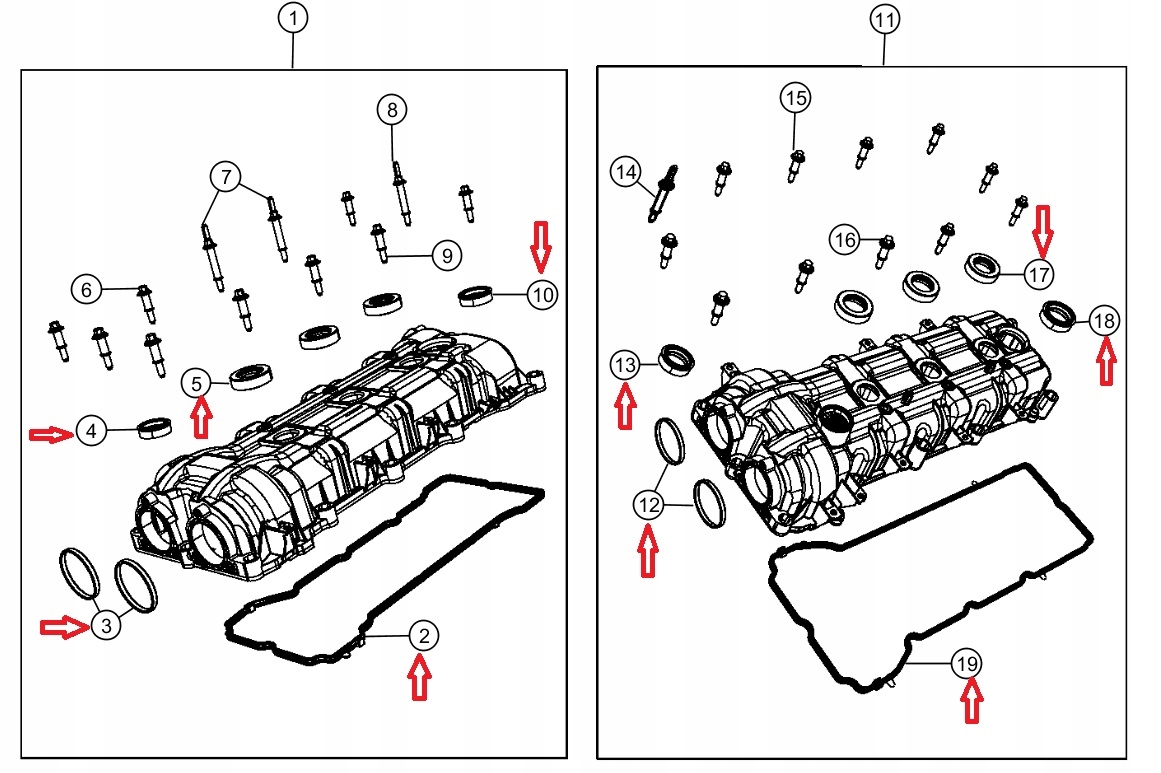 1
8
7
9
10
6
5
4
3
2
11
15
14
16
17
18
13
12
19