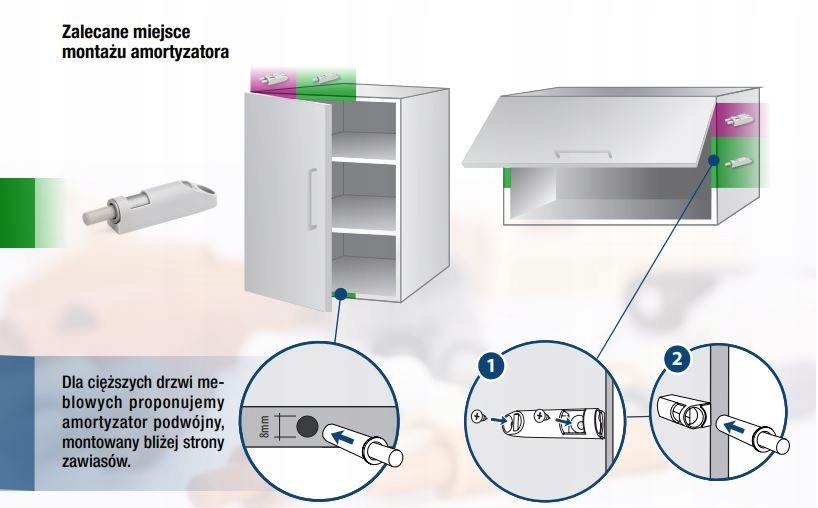 Zalecane miejsce montażu amortyzatora

Dla cięższych drzwi meblowych proponujemy amortyzator podwójny, montowany bliżej strony zawiasów.

8mm

1

2