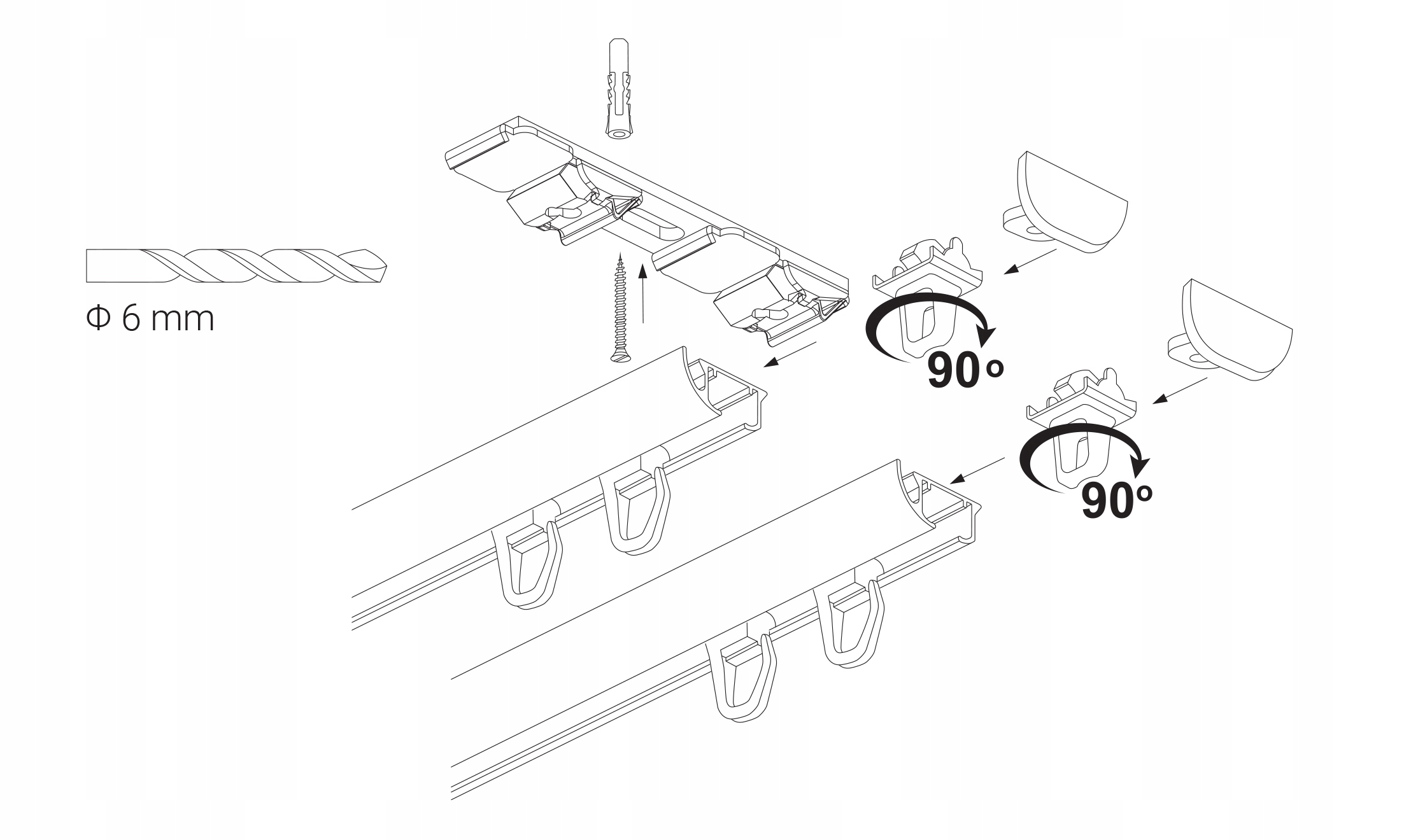 Φ 6 mm

90°

90°