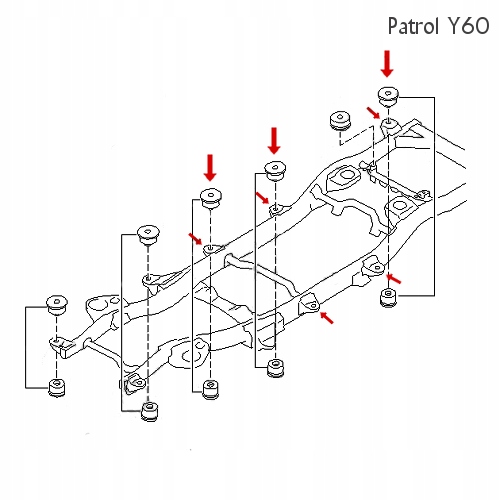 Patrol Y60