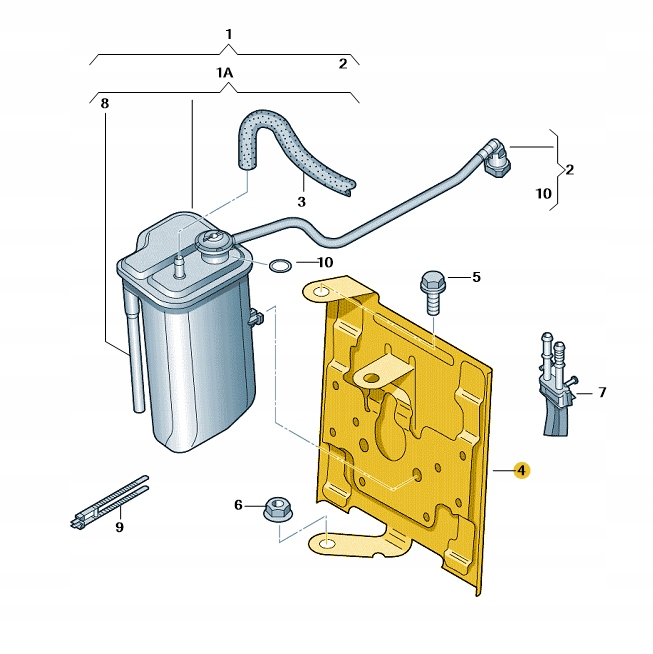 1
2
1A
8
3
2
10
10
5
7
4
6
9