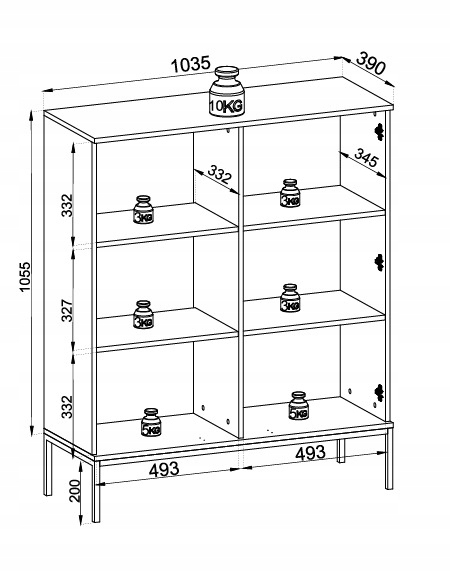 1035
390
10KG
1055
332
332
345
3KG
3KG
327
3KG
3KG
332
5KG
5KG
493
493
200