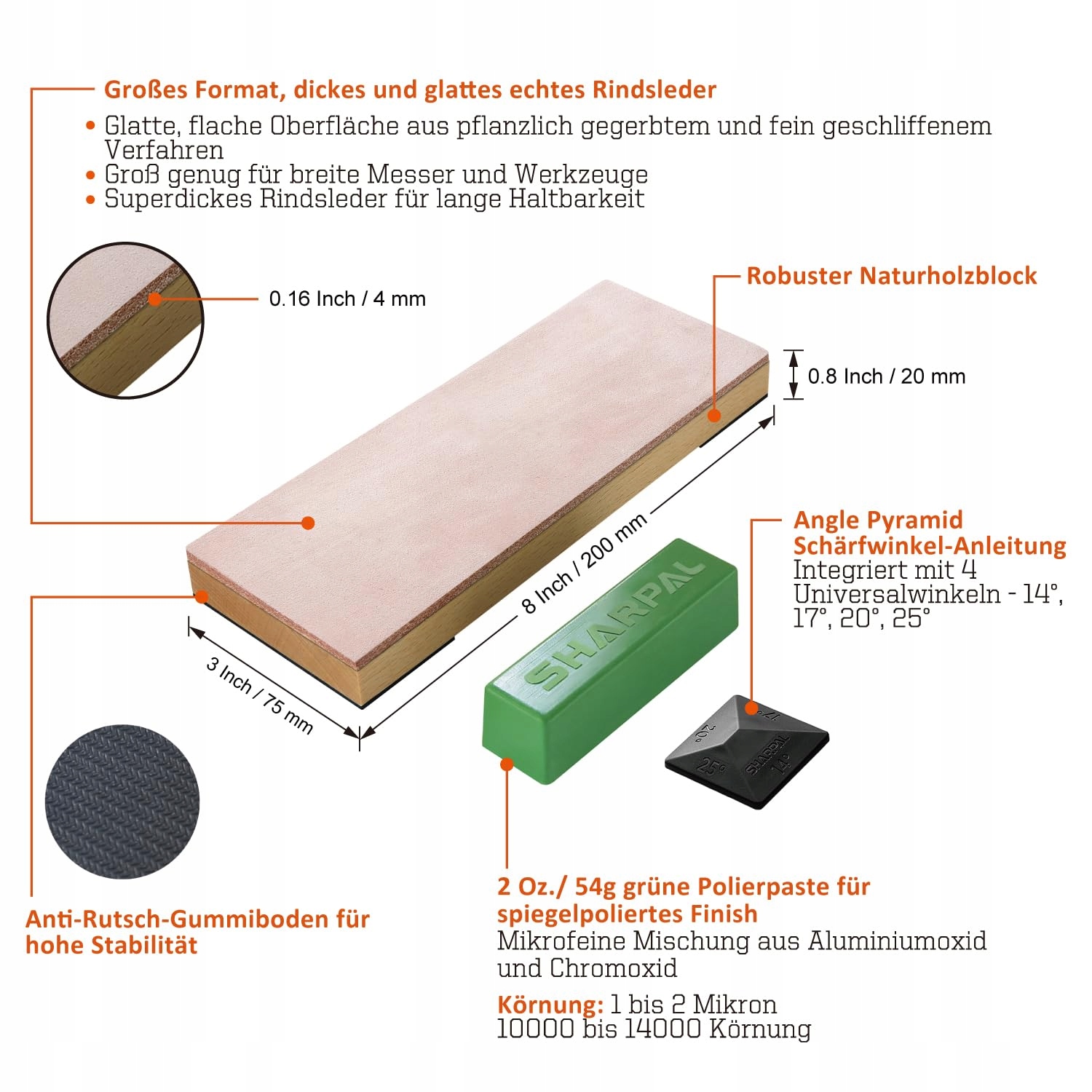 Großes Format, dickes und glattes echtes Rindsleder

• Glatte, flache Oberfläche aus pflanzlich gegerbtem und fein geschliffenem Verfahren
• Groß genug für breite Messer und Werkzeuge
• Superdickes Rindsleder für lange Haltbarkeit

0.16 Inch / 4 mm

Robuster Naturholzblock

0.8 Inch / 20 mm

8 Inch / 200 mm

3 Inch / 75 mm

SHARPAL

Angle Pyramid Schärfwinkel-Anleitung
Integriert mit 4 Universalwinkeln - 14°, 17°, 20°, 25°

17° 20° 25° SHARPAL 14°

Anti-Rutsch-Gummiboden für hohe Stabilität

2 Oz./ 54g grüne Polierpaste für spiegelpoliertes Finish
Mikrofeine Mischung aus Aluminiumoxid und Chromoxid

Körnung: 1 bis 2 Mikron
10000 bis 14000 Körnung