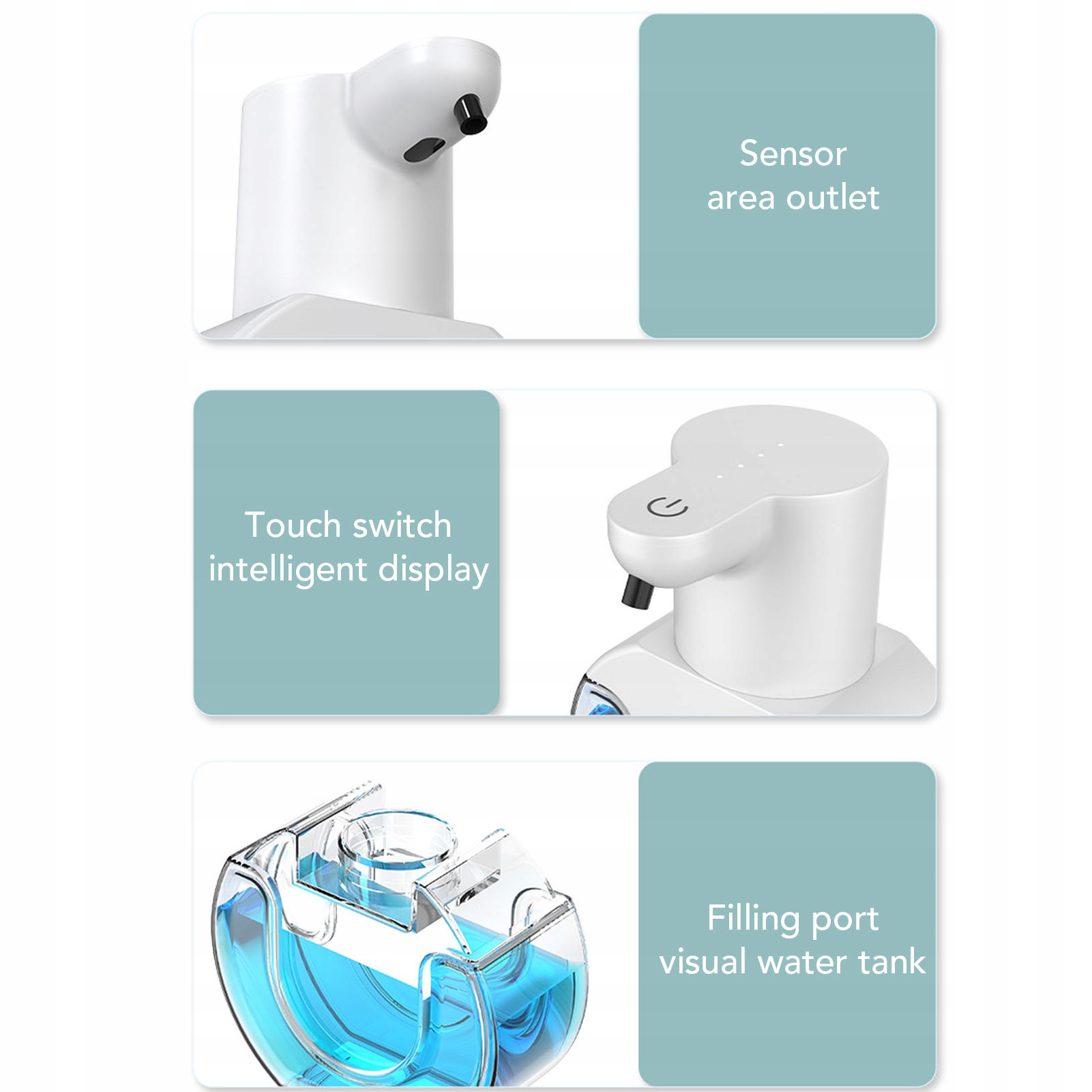 Sensor
area outlet

Touch switch
intelligent display

Filling port
visual water tank