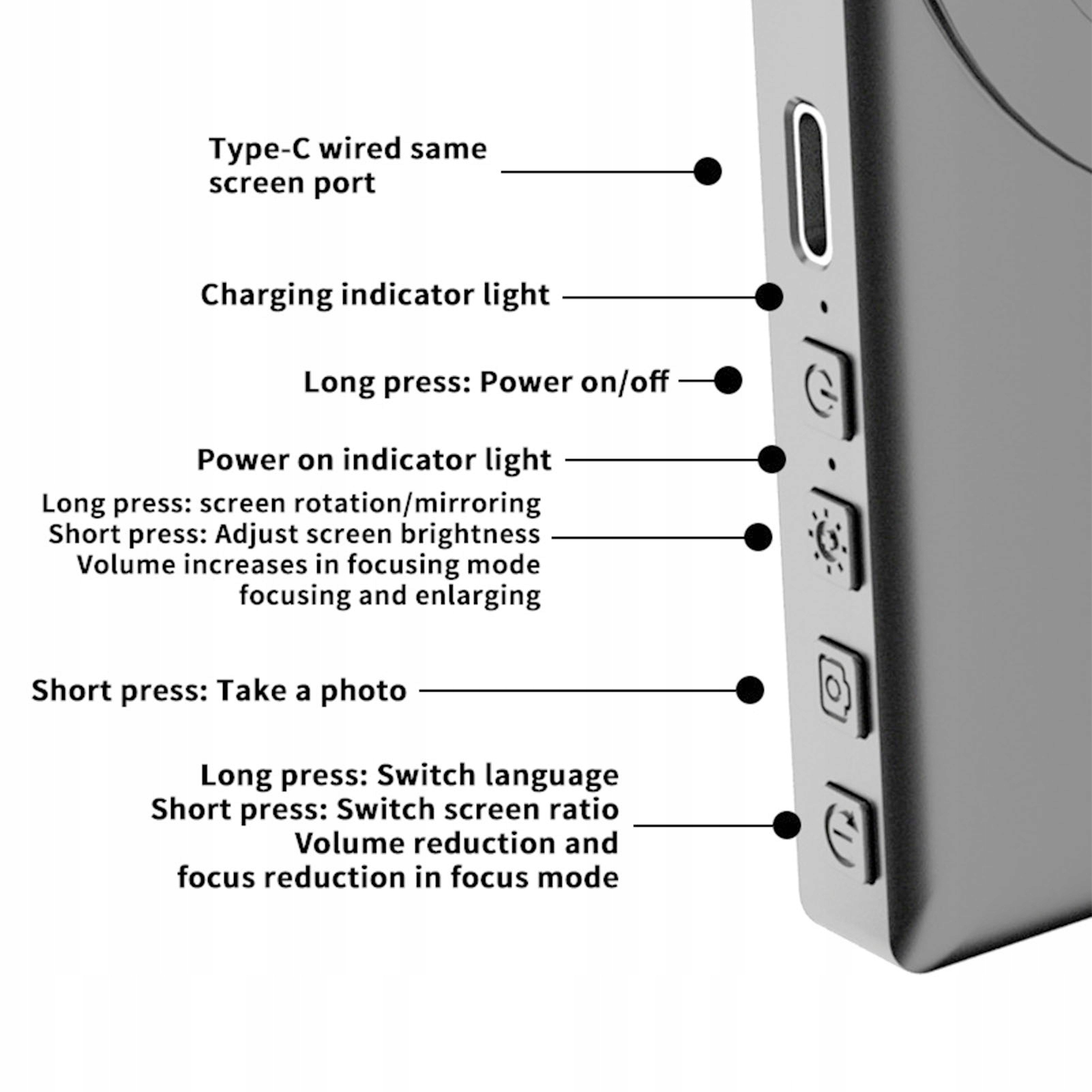 Type-C wired same screen port

Charging indicator light

Long press: Power on/off

Power on indicator light

Long press: screen rotation/mirroring
Short press: Adjust screen brightness
Volume increases in focusing mode
focusing and enlarging

Short press: Take a photo

Long press: Switch language
Short press: Switch screen ratio
Volume reduction and
focus reduction in focus mode