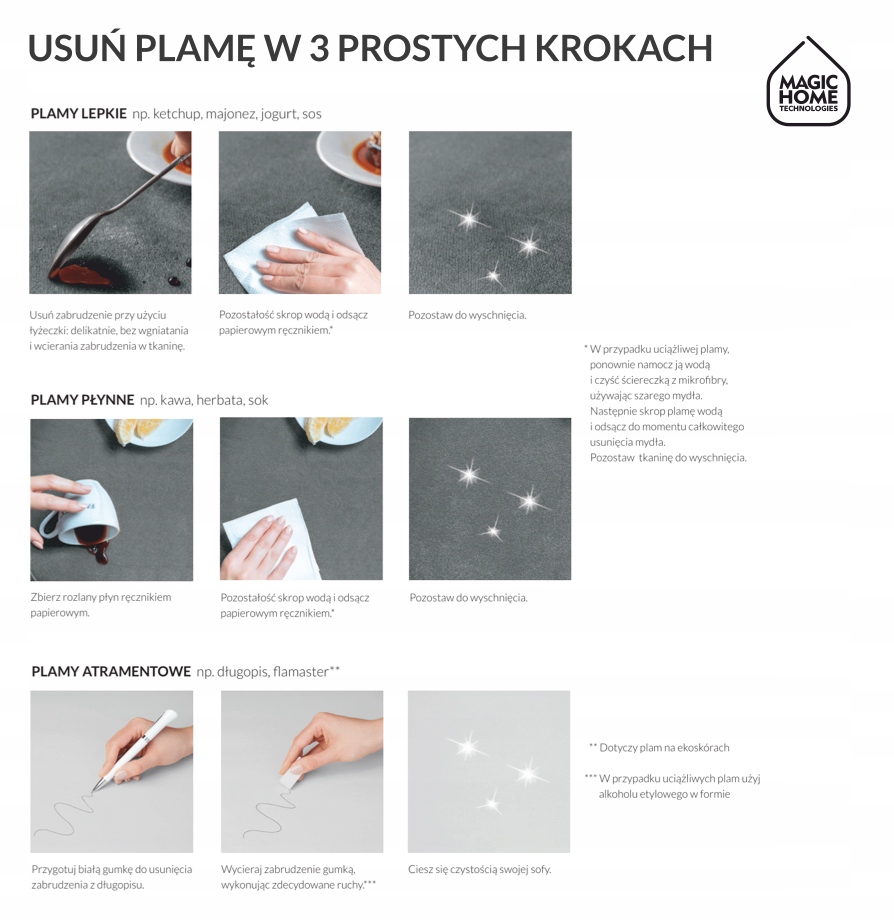 USUŃ PLAMĘ W 3 PROSTYCH KROKACH

MAGIC HOME TECHNOLOGIES

PLAMY LEPKIE np. ketchup, majonez, jogurt, sos

Usuń zabrudzenie przy użyciu łyżeczki: delikatnie, bez wgniatania i wcierania zabrudzenia w tkaninę.

Pozostałość skrop wodą i odsącz papierowym ręcznikiem.*

Pozostaw do wyschnięcia.

* W przypadku uciążliwej plamy, ponownie namocz ją wodą i czyść ściereczką z mikrofibry, używając szarego mydła. Następnie skrop plamę wodą i odsącz do momentu całkowitego usunięcia mydła. Pozostaw tkaninę do wyschnięcia.

PLAMY PŁYNNE np. kawa, herbata, sok

Zbierz rozlany płyn ręcznikiem papierowym.

Pozostałość skrop wodą i odsącz papierowym ręcznikiem.*

Pozostaw do wyschnięcia.

PLAMY ATRAMENTOWE np. długopis, flamaster**

Przygotuj białą gumkę do usunięcia zabrudzenia z długopisu.

Wycieraj zabrudzenie gumką, wykonując zdecydowane ruchy.***

Ciesz się czystością swojej sofy.

** Dotyczy plam na ekoskórach

*** W przypadku uciążliwych plam użyj alkoholu etylowego w formie